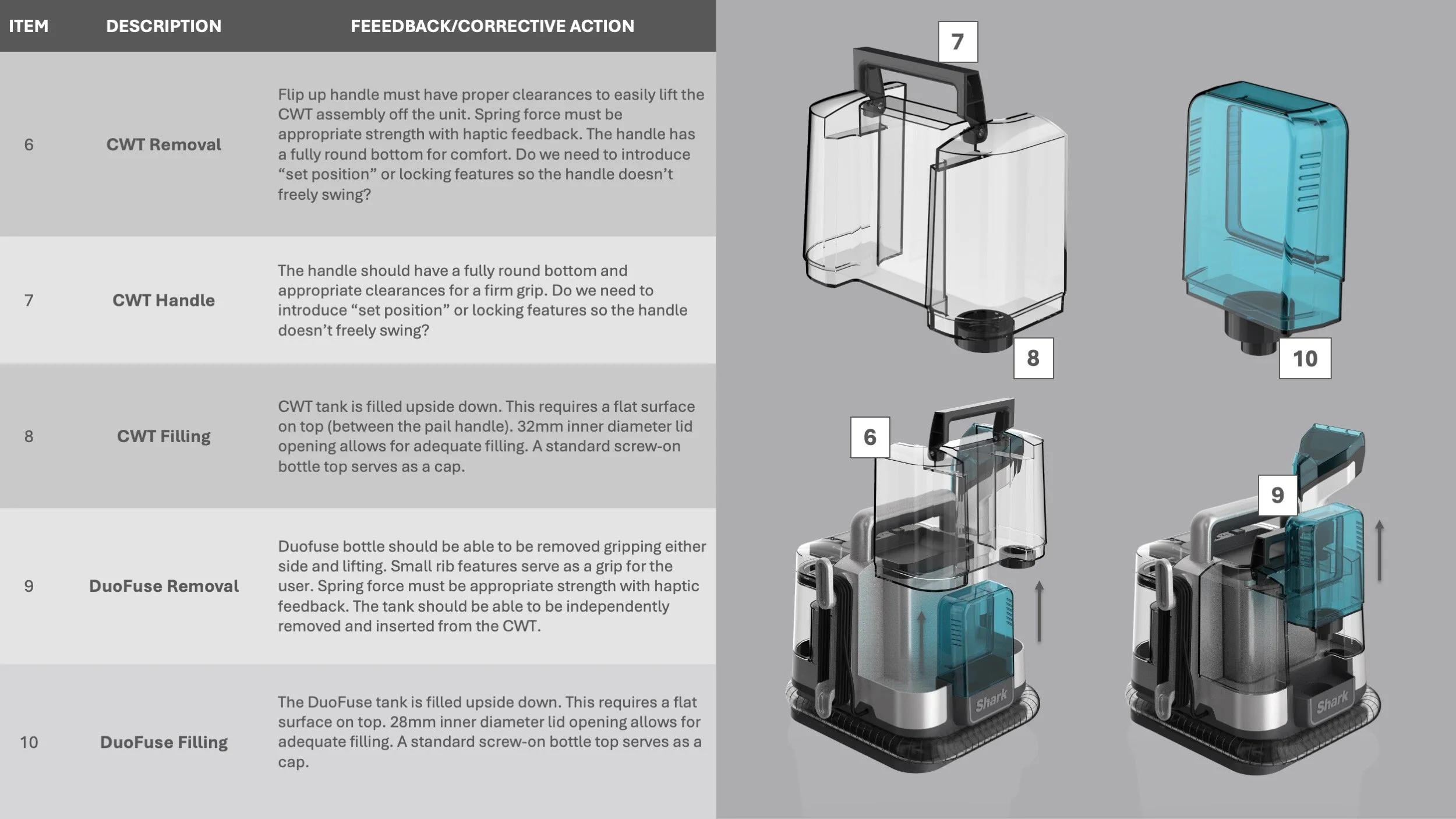 | ITEM | DESCRIPTION | FEEEDBACK/CORRECTIVE ACTION |
|---|---|---|
| 6 | CWT Removal | Flip up handle must have proper clearances to easily lift the CWT assembly off the unit. Spring force must be appropriate strength with haptic feedback. The handle has a fully round bottom for comfort. Do we need to introduce “set position” or locking features so the handle doesn’t freely swing? |
| 7 | CWT Handle | The handle should have a fully round bottom and appropriate clearances for a firm grip. Do we need to introduce “set position” or locking features so the handle doesn’t freely swing? |
| 8 | CWT Filling | CWT tank is filled upside down. This requires a flat surface on top (between the pail handle). 32mm inner diameter lid opening allows for adequate filling. A standard screw-on bottle top serves as a cap. |
| 9 | DuoFuse Removal | Duofuse bottle should be able to be removed gripping either side and lifting. Small rib features serve as a grip for the user. Spring force must be appropriate strength with haptic feedback. The tank should be able to be independently removed and inserted from the CWT. |
| 10 | DuoFuse Filling | The DuoFuse tank is filled upside down. This requires a flat surface on top. 28mm inner diameter lid opening allows for adequate filling. A standard screw-on bottle top serves as a cap. |

7

8

10

6

9

Shark

Shark