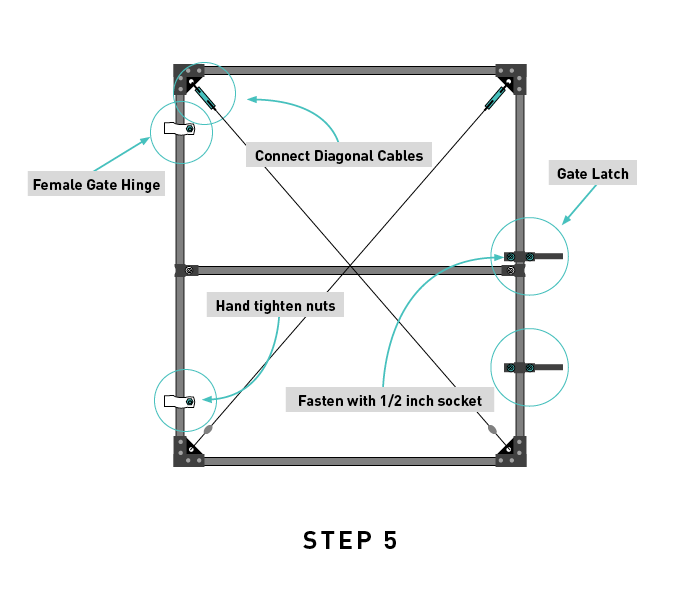 Connect Diagonal Cables

Female Gate Hinge

Gate Latch

Hand tighten nuts

Fasten with 1/2 inch socket

STEP 5