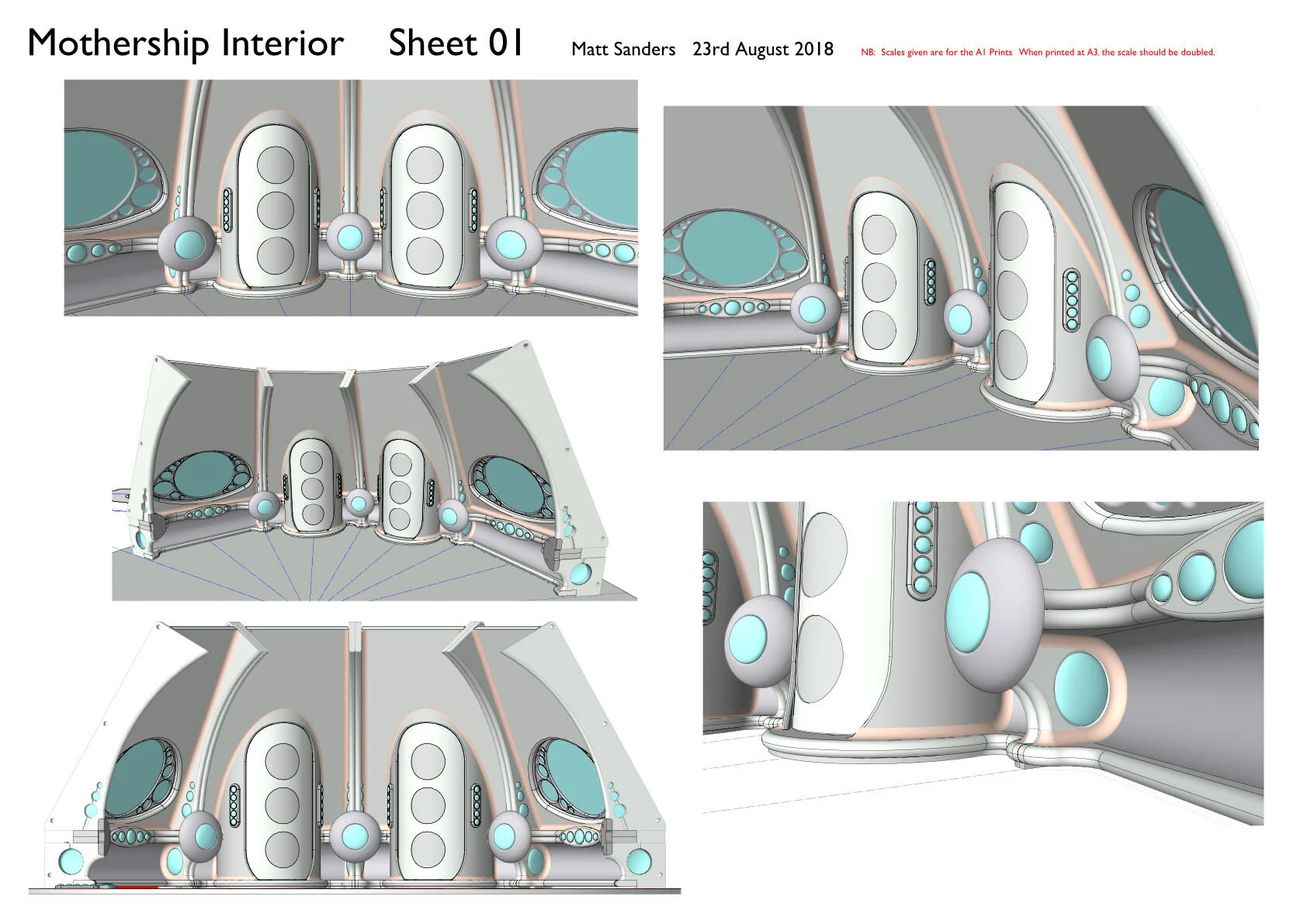 Mothership Interior Sheet 01 Matt Sanders 23rd August 2018 NB: Scales given are for the A1 Prints. When printed at A3, the scale should be doubled.