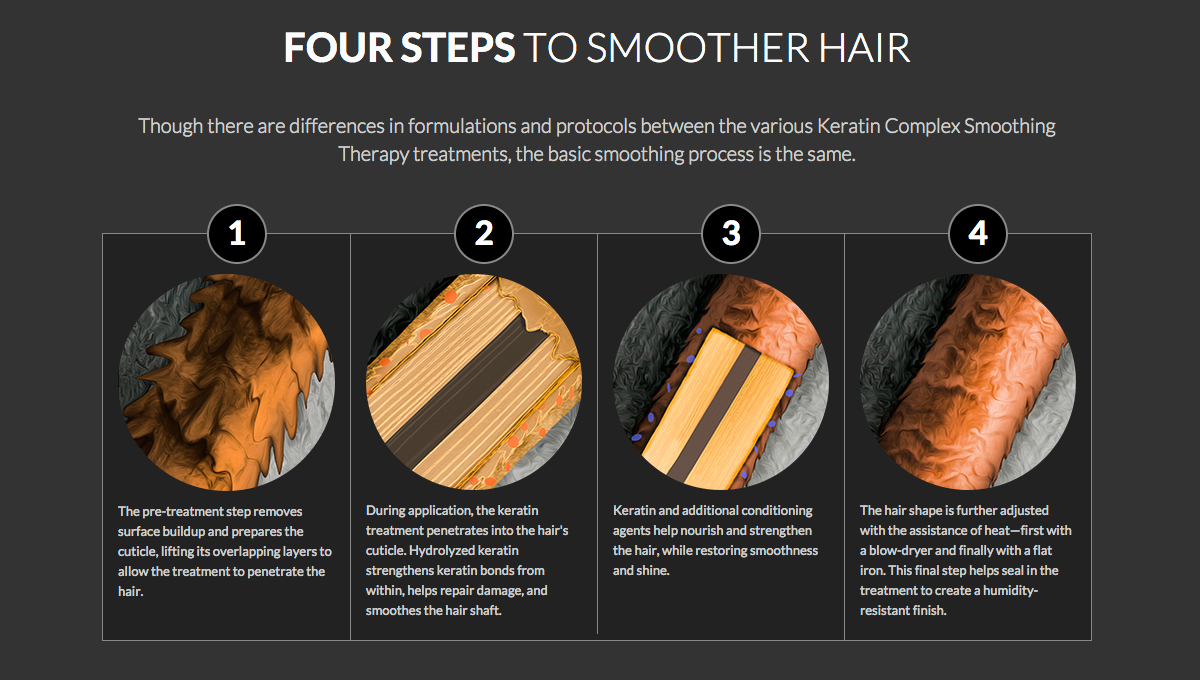 FOUR STEPS TO SMOOTHER HAIR

Though there are differences in formulations and protocols between the various Keratin Complex Smoothing Therapy treatments, the basic smoothing process is the same.

1

The pre-treatment step removes surface buildup and prepares the cuticle, lifting its overlapping layers to allow the treatment to penetrate the hair.

2

During application, the keratin treatment penetrates into the hair's cuticle. Hydrolyzed keratin strengthens keratin bonds from within, helps repair damage, and smoothes the hair shaft.

3

Keratin and additional conditioning agents help nourish and strengthen the hair, while restoring smoothness and shine.

4

The hair shape is further adjusted with the assistance of heat—first with a blow-dryer and finally with a flat iron. This final step helps seal in the treatment to create a humidity-resistant finish.