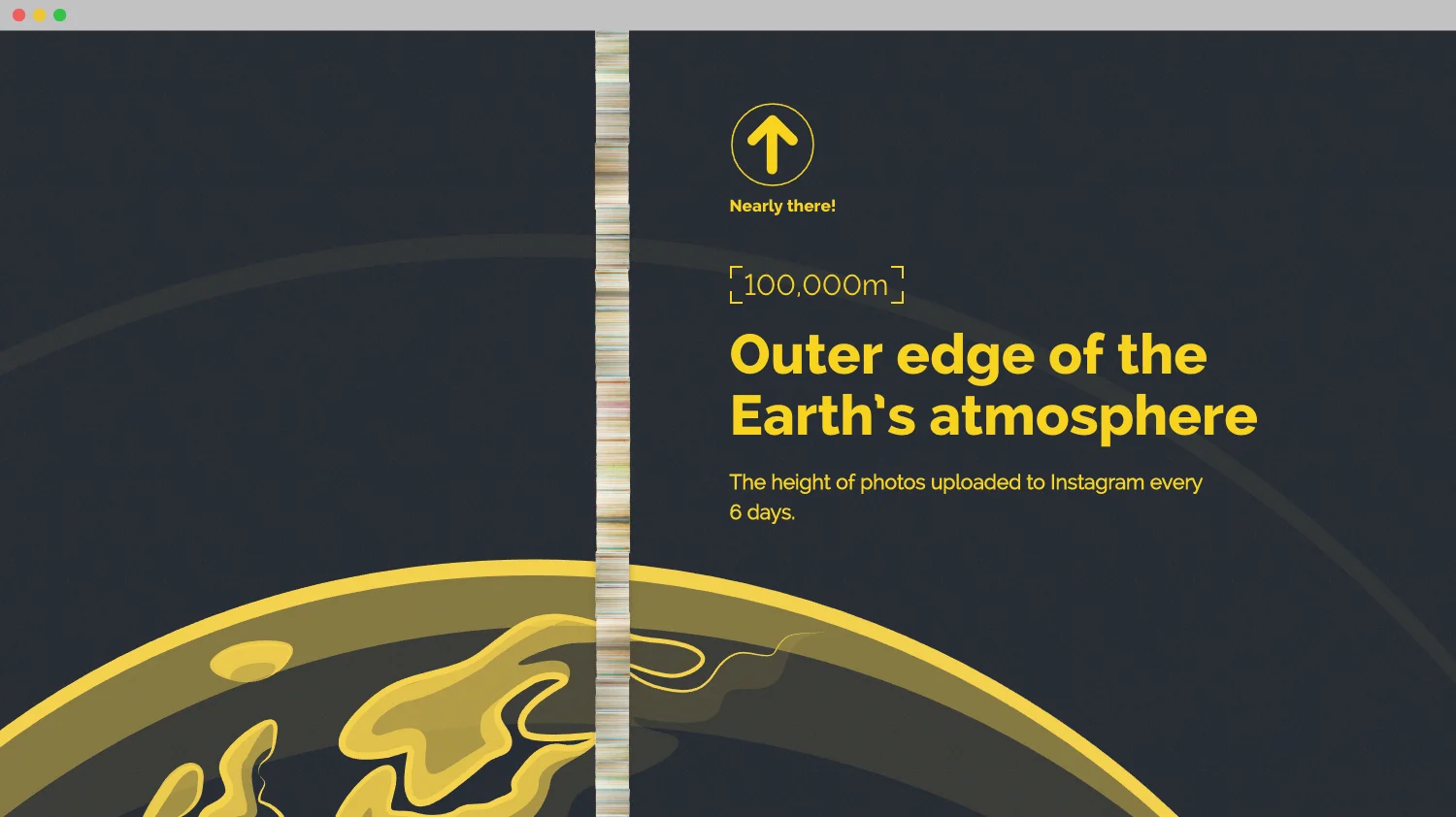 Nearly there!

100,000m

Outer edge of the Earth's atmosphere

The height of photos uploaded to Instagram every 6 days.