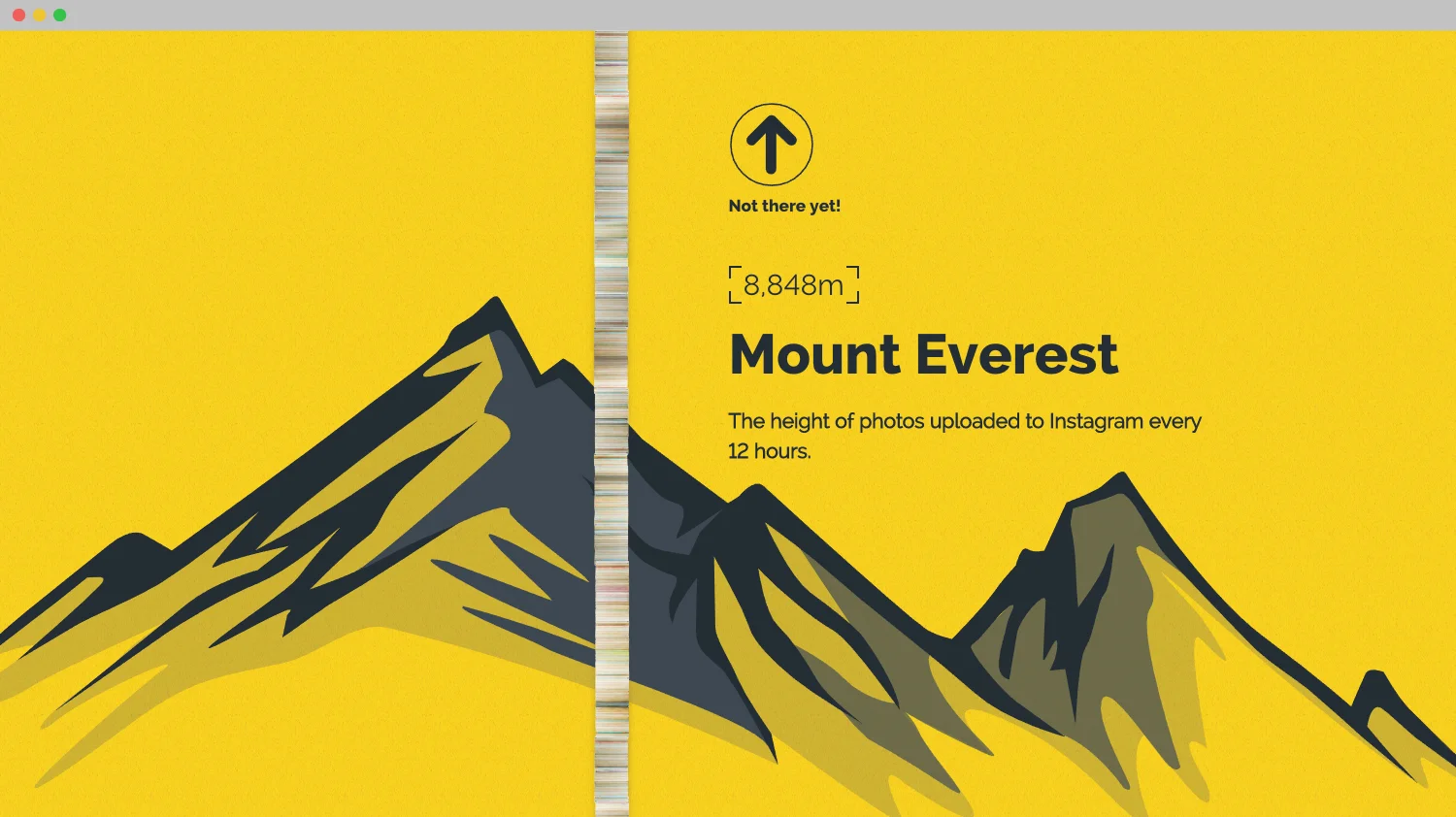 Not there yet!

8,848m

Mount Everest

The height of photos uploaded to Instagram every 12 hours.