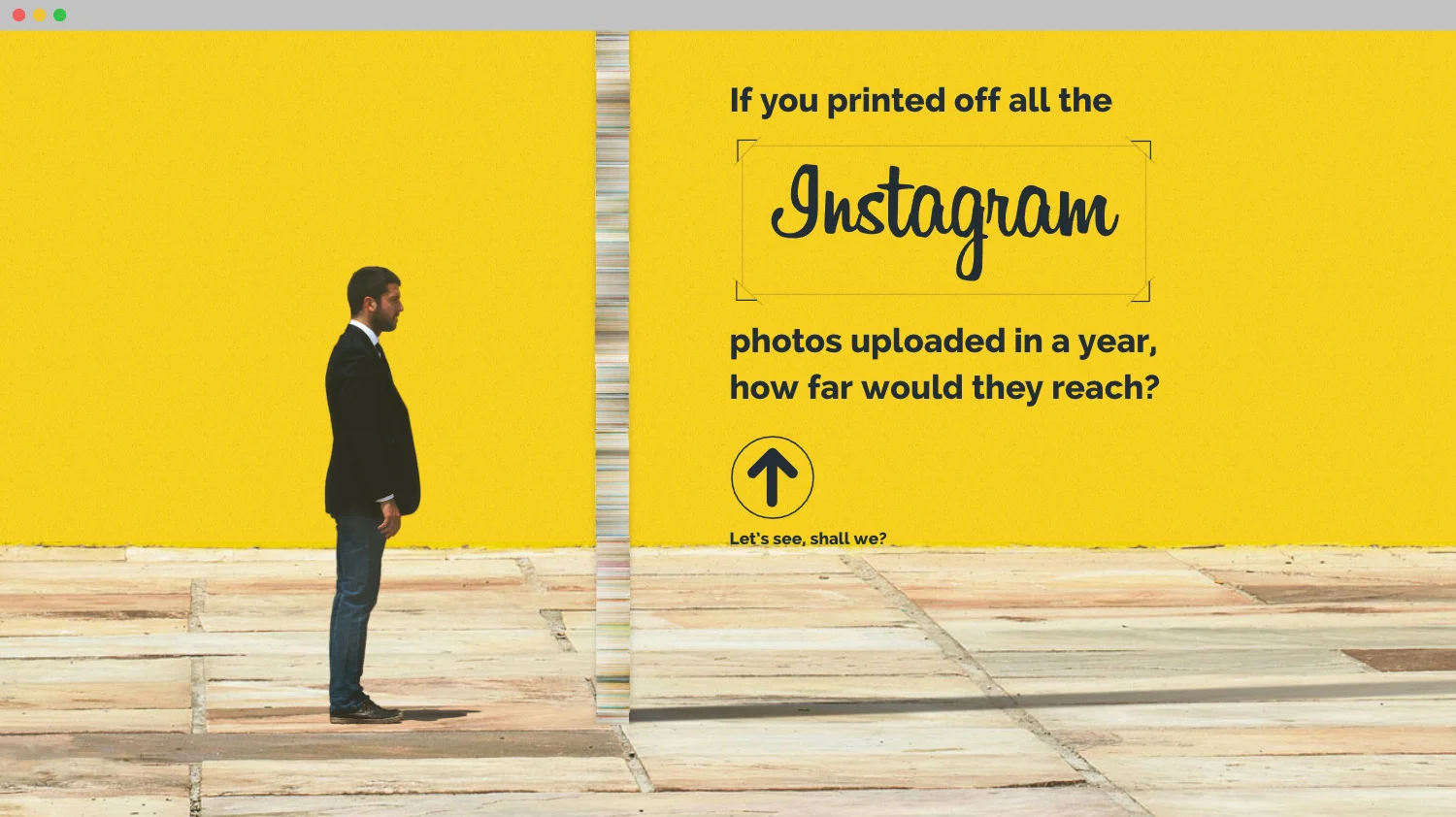 If you printed off all the

Instagram

photos uploaded in a year, how far would they reach?

Let's see, shall we?