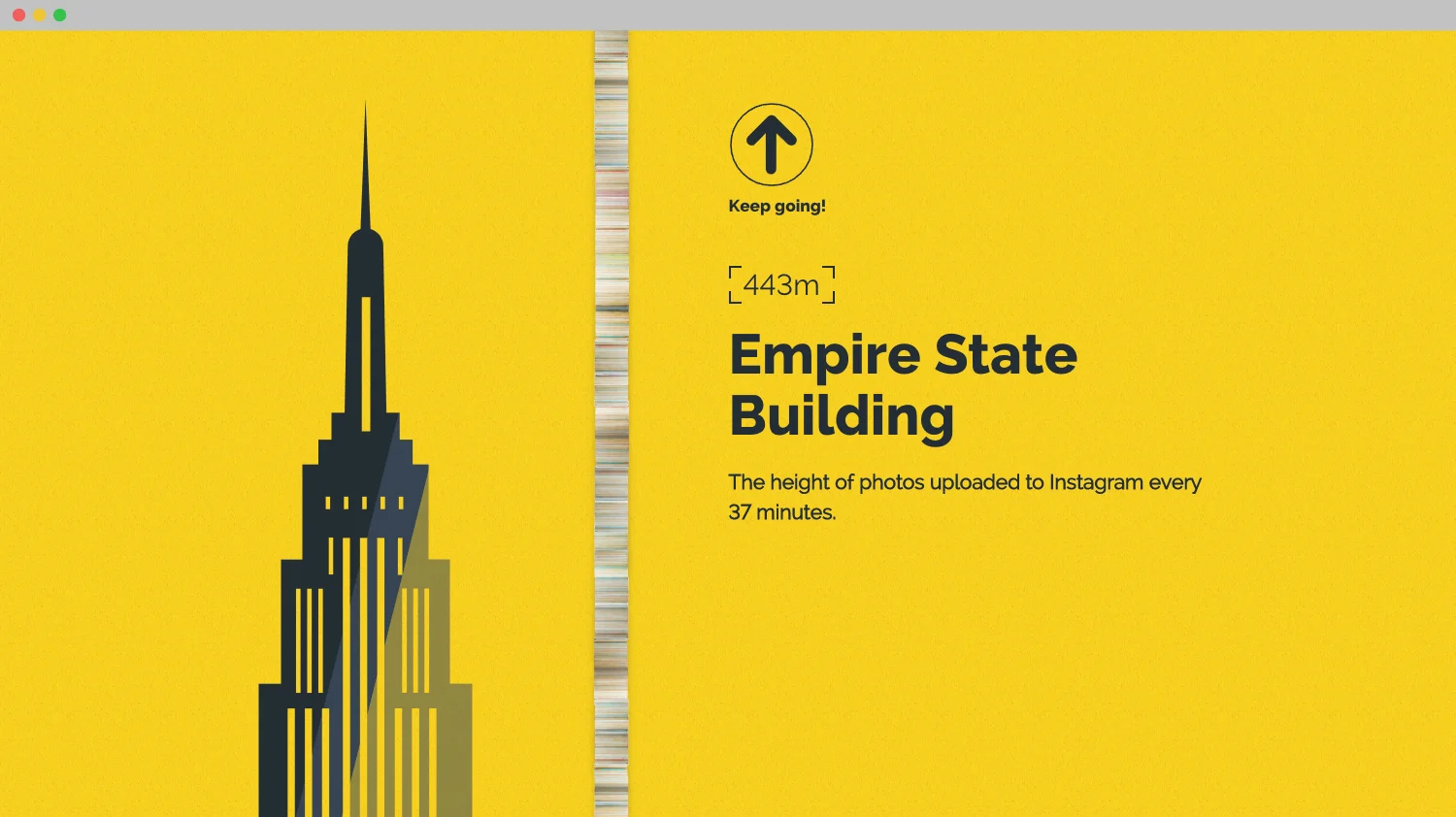 Keep going!

443m

Empire State Building

The height of photos uploaded to Instagram every 37 minutes.