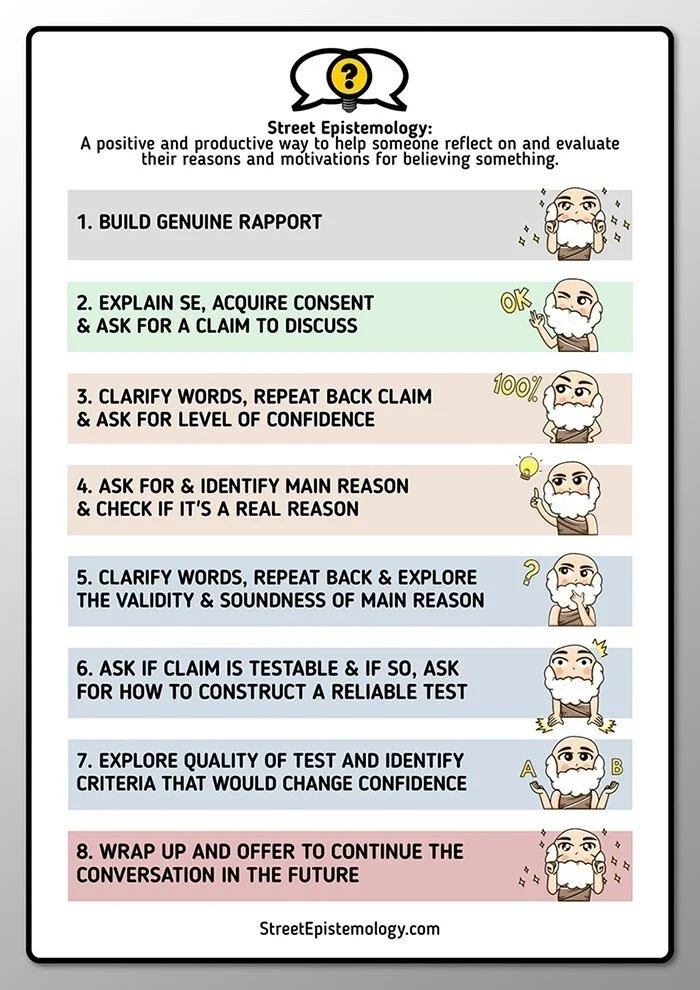 ?

Street Epistemology:
A positive and productive way to help someone reflect on and evaluate their reasons and motivations for believing something.

1. BUILD GENUINE RAPPORT

2. EXPLAIN SE, ACQUIRE CONSENT & ASK FOR A CLAIM TO DISCUSS

OK

3. CLARIFY WORDS, REPEAT BACK CLAIM & ASK FOR LEVEL OF CONFIDENCE

100%

4. ASK FOR & IDENTIFY MAIN REASON & CHECK IF IT'S A REAL REASON

5. CLARIFY WORDS, REPEAT BACK & EXPLORE THE VALIDITY & SOUNDNESS OF MAIN REASON

?

6. ASK IF CLAIM IS TESTABLE & IF SO, ASK FOR HOW TO CONSTRUCT A RELIABLE TEST

7. EXPLORE QUALITY OF TEST AND IDENTIFY CRITERIA THAT WOULD CHANGE CONFIDENCE

A B

8. WRAP UP AND OFFER TO CONTINUE THE CONVERSATION IN THE FUTURE

StreetEpistemology.com