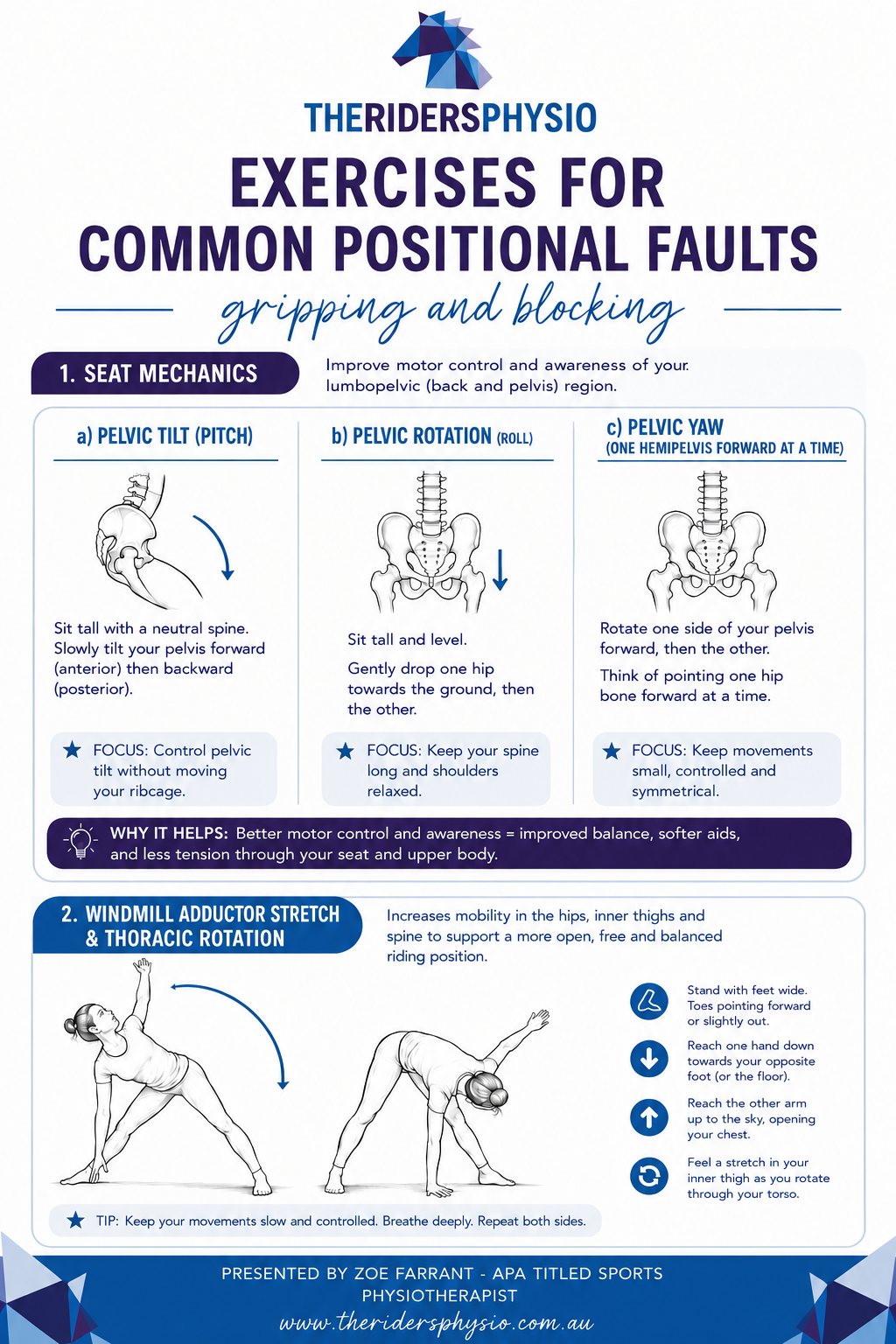 THERIDERSPHYSIO

EXERCISES FOR COMMON POSITIONAL FAULTS

gripping and blocking

1. SEAT MECHANICS

Improve motor control and awareness of your lumbopelvic (back and pelvis) region.

a) PELVIC TILT (PITCH)

Sit tall with a neutral spine. Slowly tilt your pelvis forward (anterior) then backward (posterior).

FOCUS: Control pelvic tilt without moving your ribcage.

b) PELVIC ROTATION (ROLL)

Sit tall and level.

Gently drop one hip towards the ground, then the other.

FOCUS: Keep your spine long and shoulders relaxed.

c) PELVIC YAW (ONE HEMIPELVIS FORWARD AT A TIME)

Rotate one side of your pelvis forward, then the other.

Think of pointing one hip bone forward at a time.

FOCUS: Keep movements small, controlled and symmetrical.

WHY IT HELPS: Better motor control and awareness = improved balance, softer aids, and less tension through your seat and upper body.

2. WINDMILL ADDUCTOR STRETCH & THORACIC ROTATION

Increases mobility in the hips, inner thighs and spine to support a more open, free and balanced riding position.

Stand with feet wide. Toes pointing forward or slightly out.

Reach one hand down towards your opposite foot (or the floor).

Reach the other arm up to the sky, opening your chest.

Feel a stretch in your inner thigh as you rotate through your torso.

TIP: Keep your movements slow and controlled. Breathe deeply. Repeat both sides.

PRESENTED BY ZOE FARRANT - APA TITLED SPORTS PHYSIOTHERAPIST

www.theridersphysio.com.au