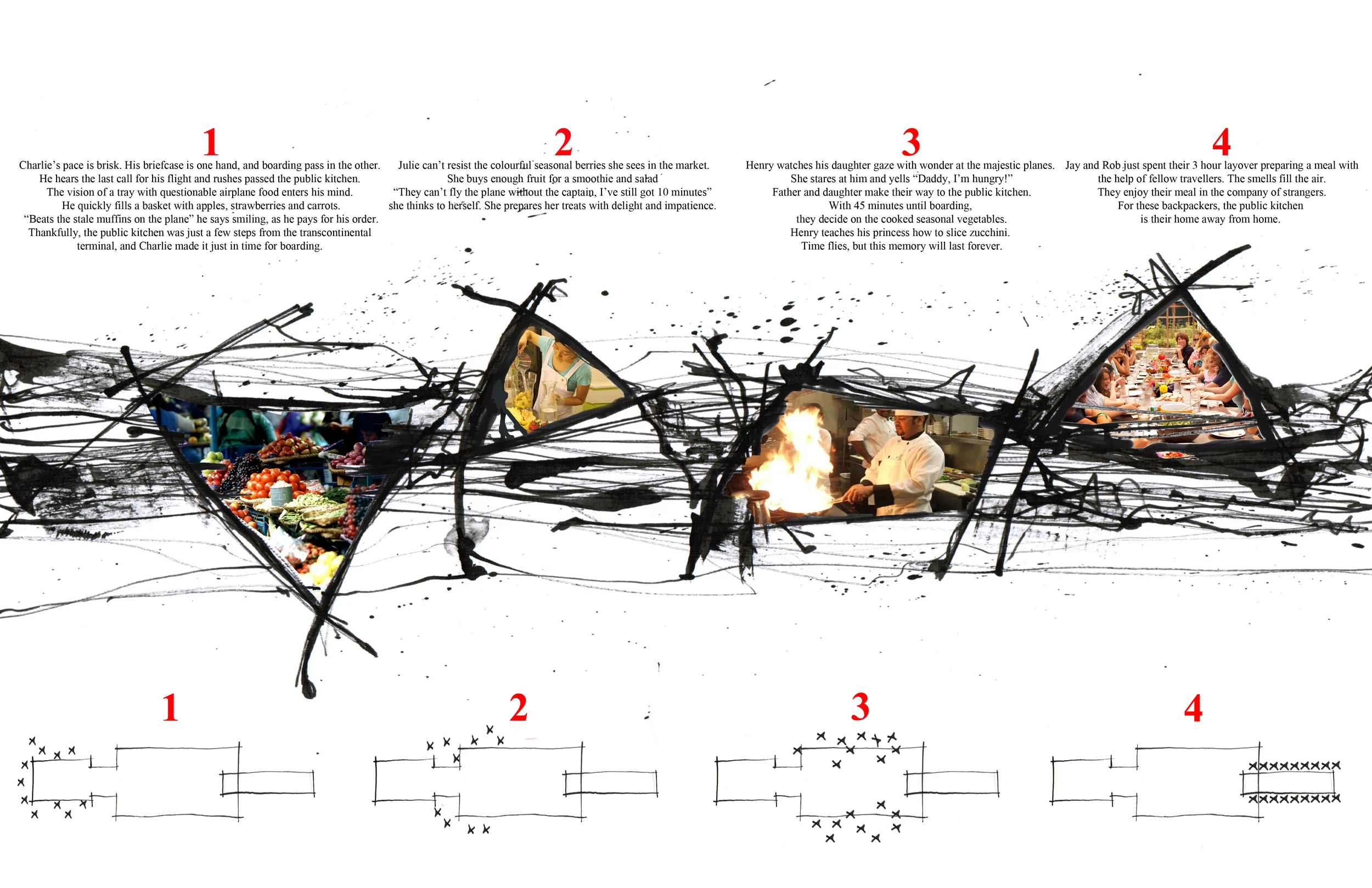 1

Charlie's pace is brisk. His briefcase is one hand, and boarding pass in the other. He hears the last call for his flight and rushes passed the public kitchen. The vision of a tray with questionable airplane food enters his mind. He quickly fills a basket with apples, strawberries and carrots. "Beats the stale muffins on the plane" he says smiling, as he pays for his order. Thankfully, the public kitchen was just a few steps from the transcontinental terminal, and Charlie made it just in time for boarding.

2

Julie can't resist the colourful seasonal berries she sees in the market. She buys enough fruit for a smoothie and salad "They can't fly the plane without the captain, I've still got 10 minutes" she thinks to herself. She prepares her treats with delight and impatience.

3

Henry watches his daughter gaze with wonder at the majestic planes. She stares at him and yells "Daddy, I'm hungry!" Father and daughter make their way to the public kitchen. With 45 minutes until boarding, they decide on the cooked seasonal vegetables. Henry teaches his princess how to slice zucchini. Time flies, but this memory will last forever.

4

Jay and Rob just spent their 3 hour layover preparing a meal with the help of fellow travellers. The smells fill the air. They enjoy their meal in the company of strangers. For these backpackers, the public kitchen is their home away from home.

1

2

3

4