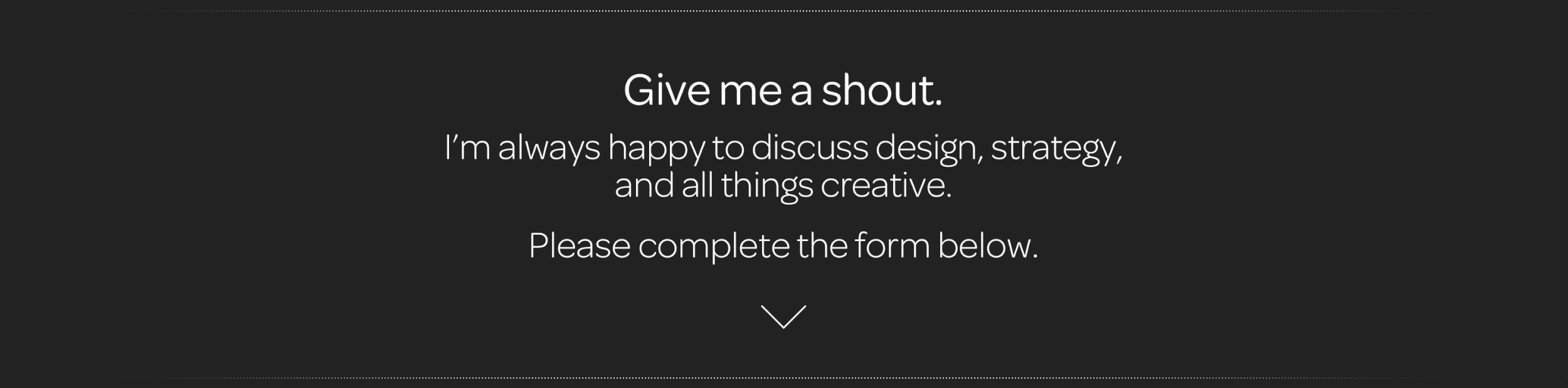 Give me a shout.

I'm always happy to discuss design, strategy, and all things creative.

Please complete the form below.