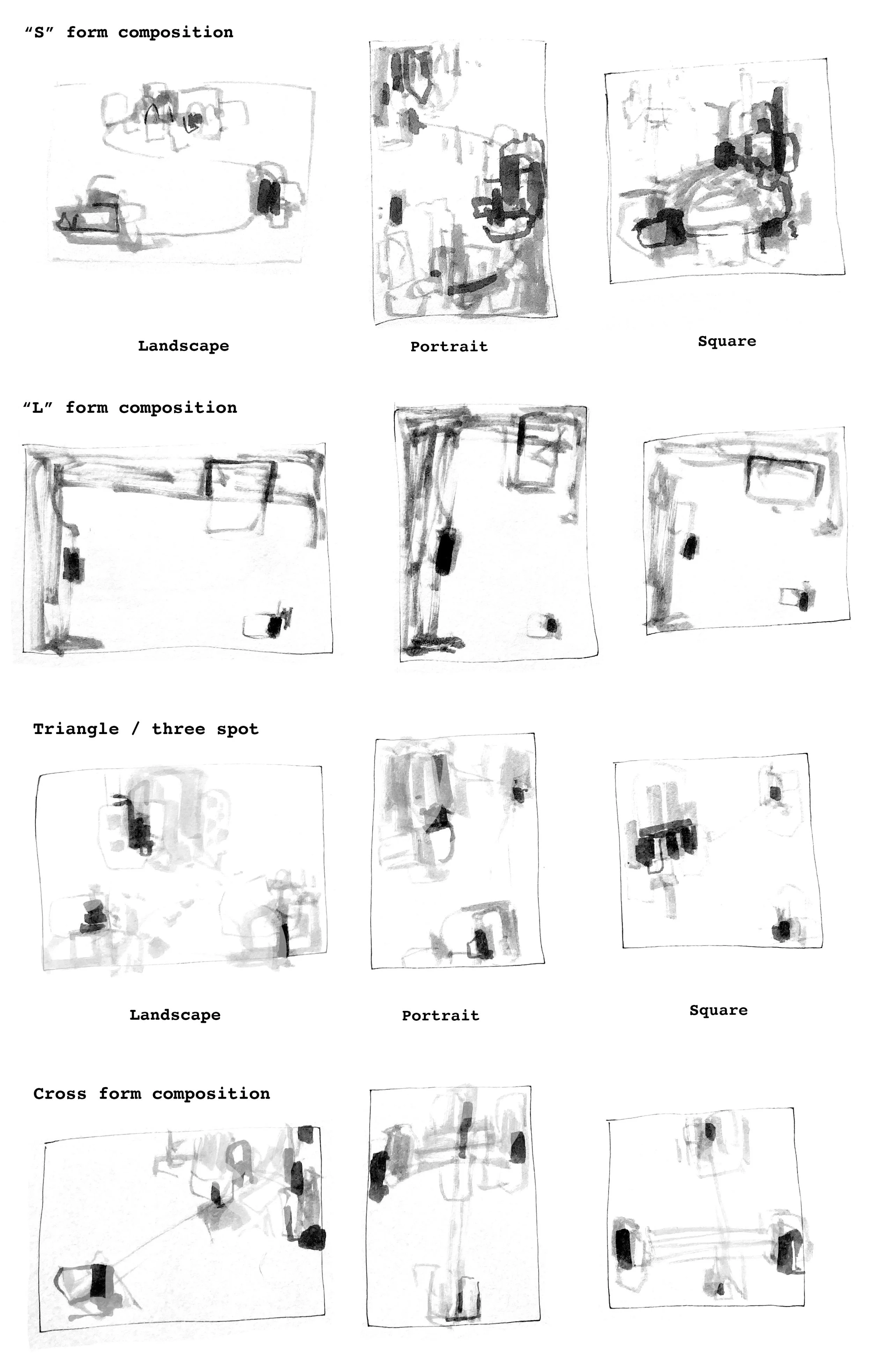 “S” form composition

Landscape

Portrait

Square

“L” form composition

Triangle / three spot

Landscape

Portrait

Square

Cross form composition