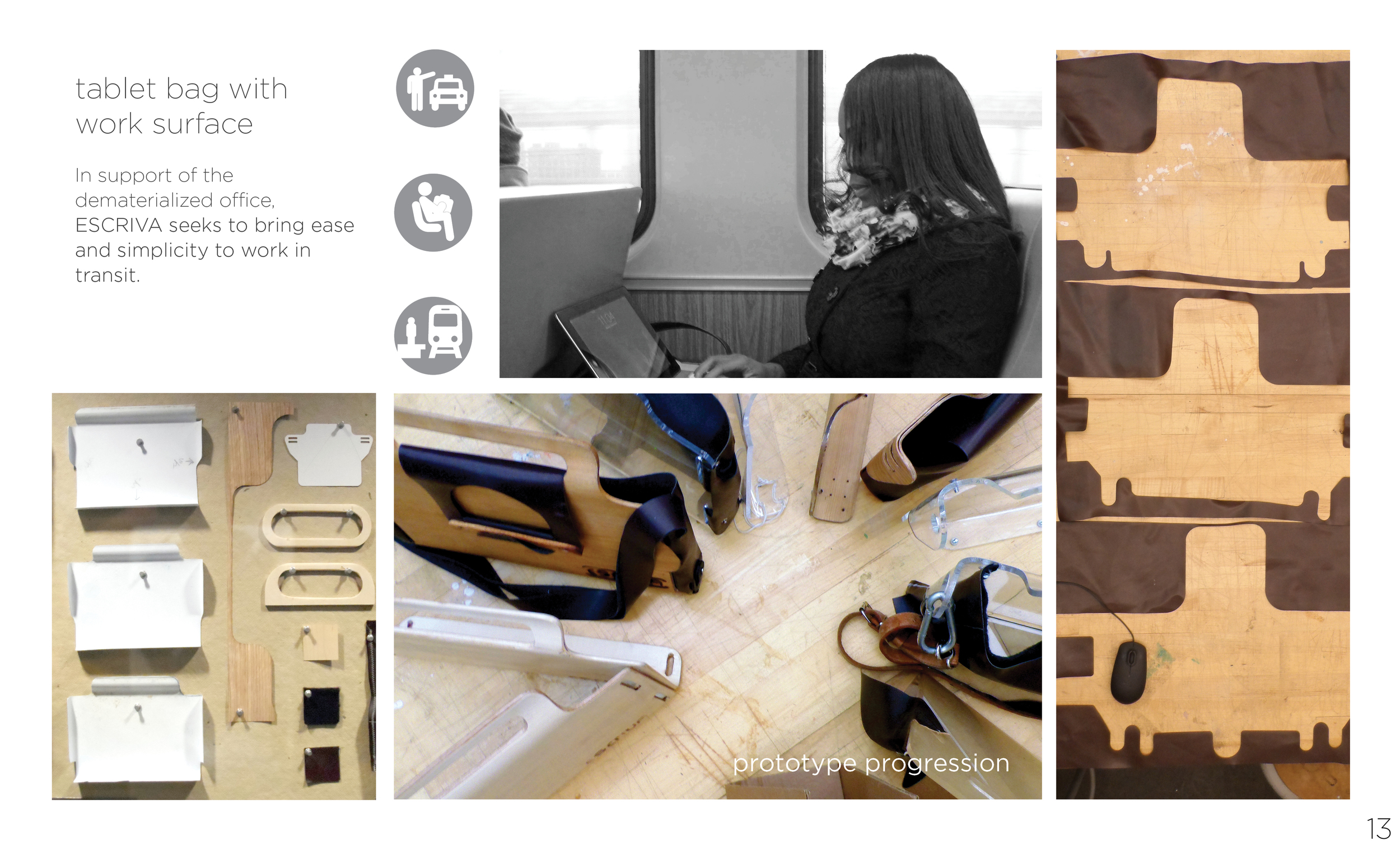 tablet bag with work surface

In support of the dematerialized office, ESCRIVA seeks to bring ease and simplicity to work in transit.

prototype progression

13