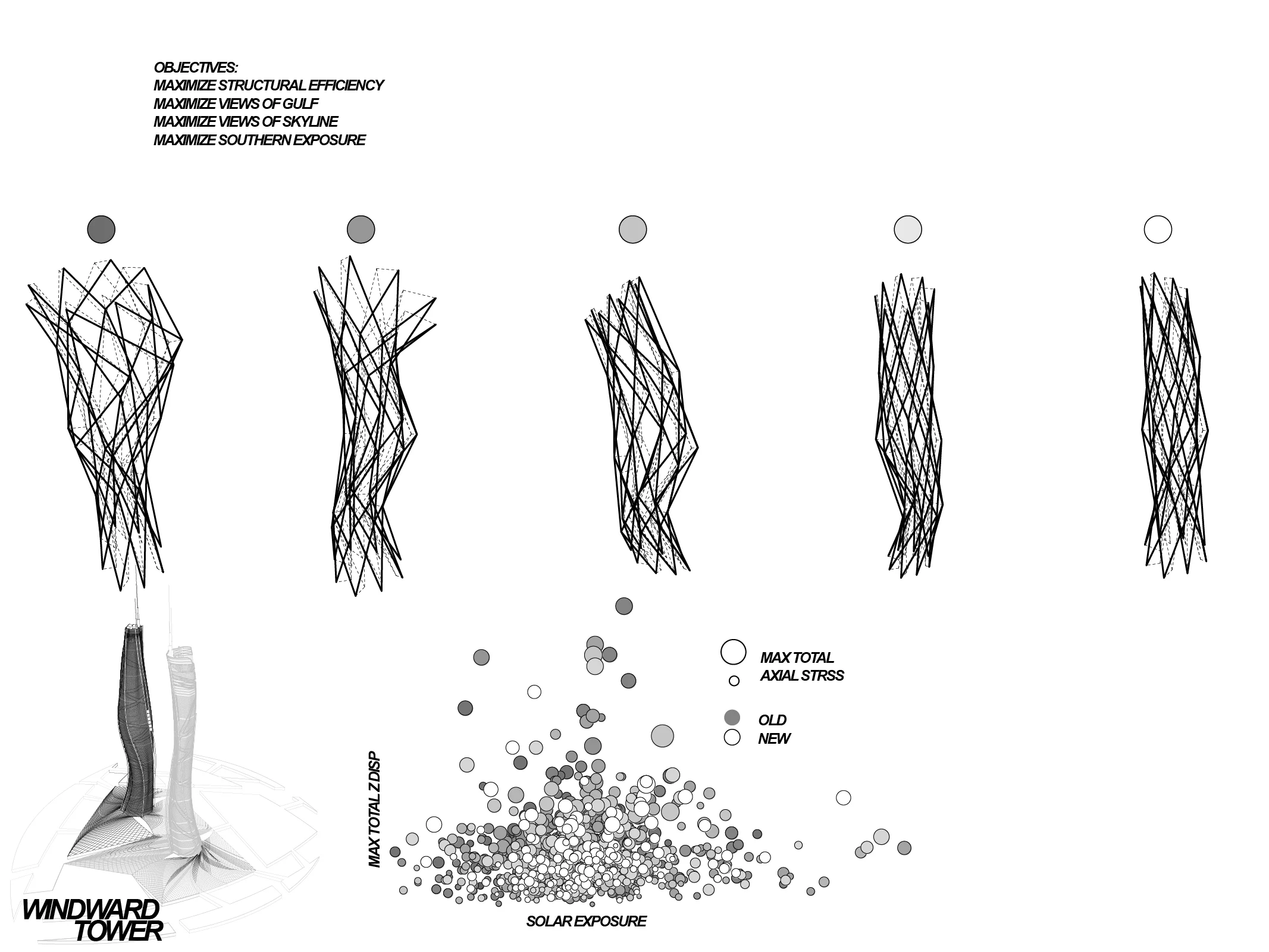 OBJECTIVES:
MAXIMIZE STRUCTURAL EFFICIENCY
MAXIMIZE VIEWS OF GULF
MAXIMIZE VIEWS OF SKYLINE
MAXIMIZE SOUTHERN EXPOSURE

MAX TOTAL
AXIAL STRSS

OLD
NEW

MAX TOTAL Z DISP

SOLAR EXPOSURE

WINDWARD
TOWER