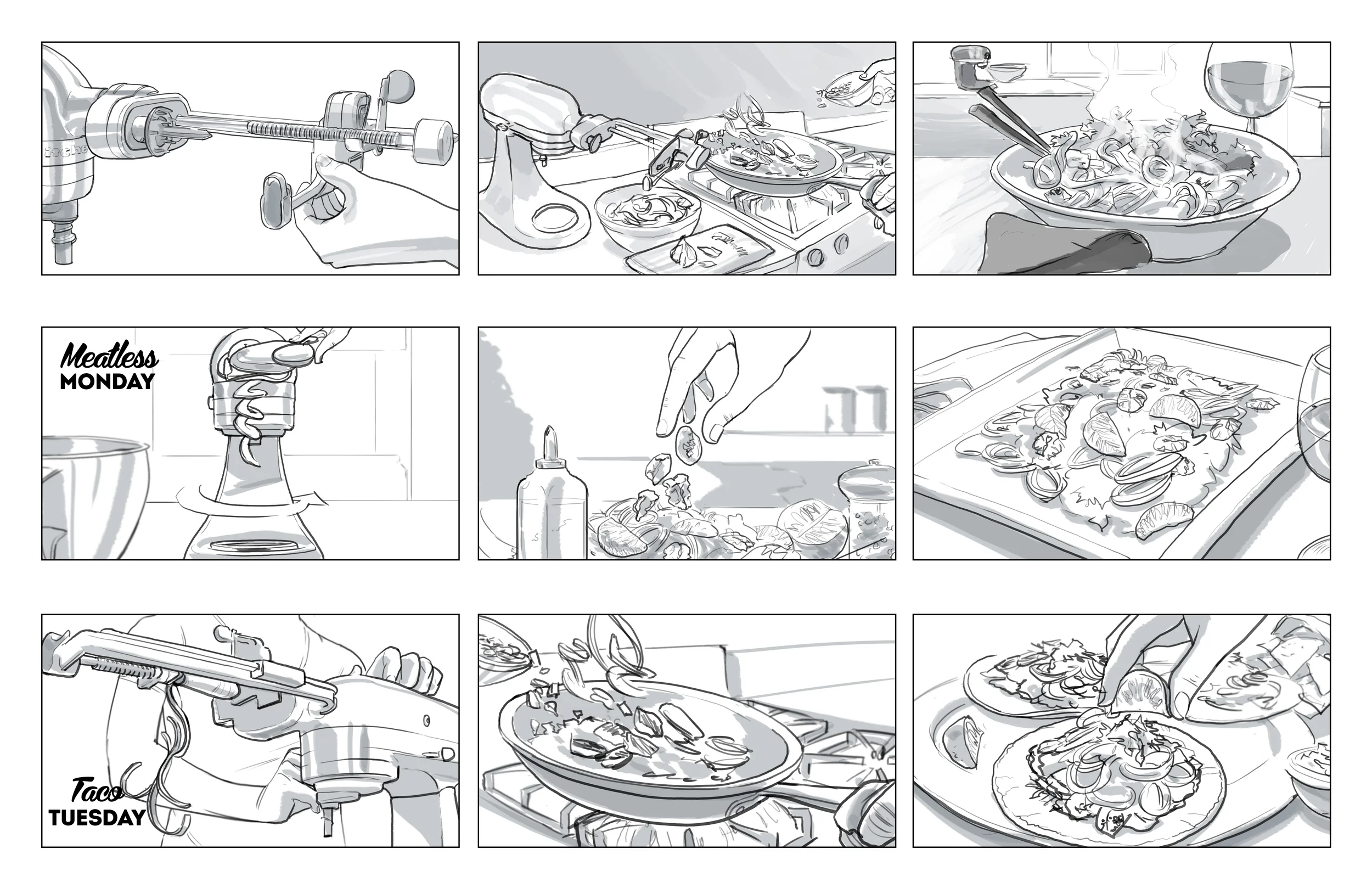 Meatless
MONDAY

Taco
TUESDAY