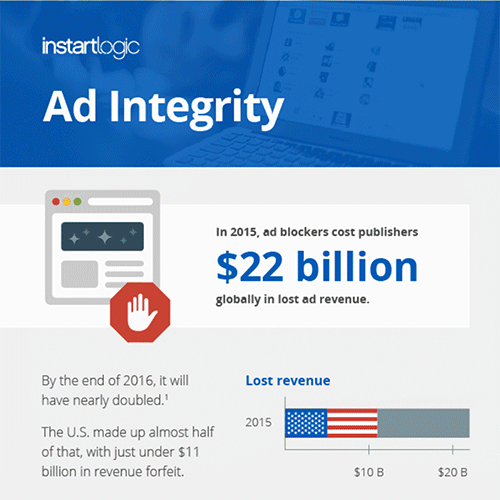 instartlogic

Ad Integrity

In 2015, ad blockers cost publishers

$22 billion

globally in lost ad revenue.

By the end of 2016, it will have nearly doubled.¹

The U.S. made up almost half of that, with just under $11 billion in revenue forfeit.

Lost revenue

2015

$10 B

$20 B