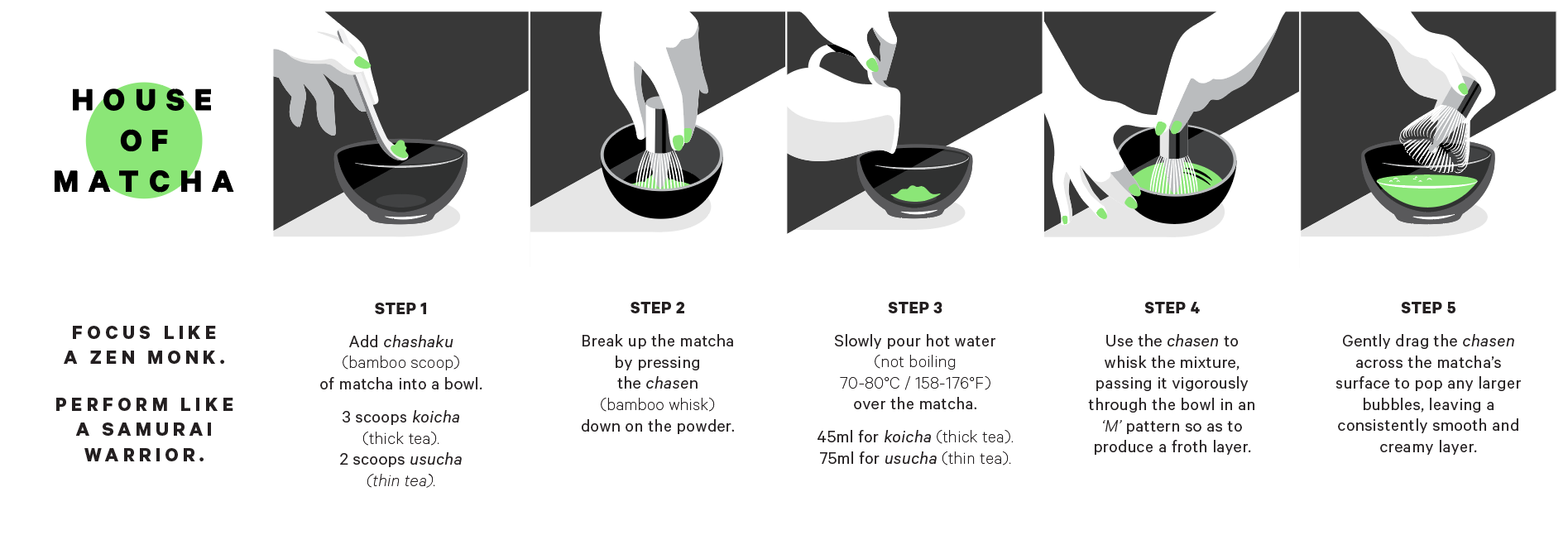 HOUSE
OF
MATCHA

FOCUS LIKE
A ZEN MONK.

PERFORM LIKE
A SAMURAI
WARRIOR.

STEP 1

Add chashaku (bamboo scoop) of matcha into a bowl.

3 scoops koicha (thick tea).
2 scoops usucha (thin tea).

STEP 2

Break up the matcha by pressing the chasen (bamboo whisk) down on the powder.

STEP 3

Slowly pour hot water (not boiling 70-80°C / 158-176°F) over the matcha.

45ml for koicha (thick tea).
75ml for usucha (thin tea).

STEP 4

Use the chasen to whisk the mixture, passing it vigorously through the bowl in an 'M' pattern so as to produce a froth layer.

STEP 5

Gently drag the chasen across the matcha's surface to pop any larger bubbles, leaving a consistently smooth and creamy layer.