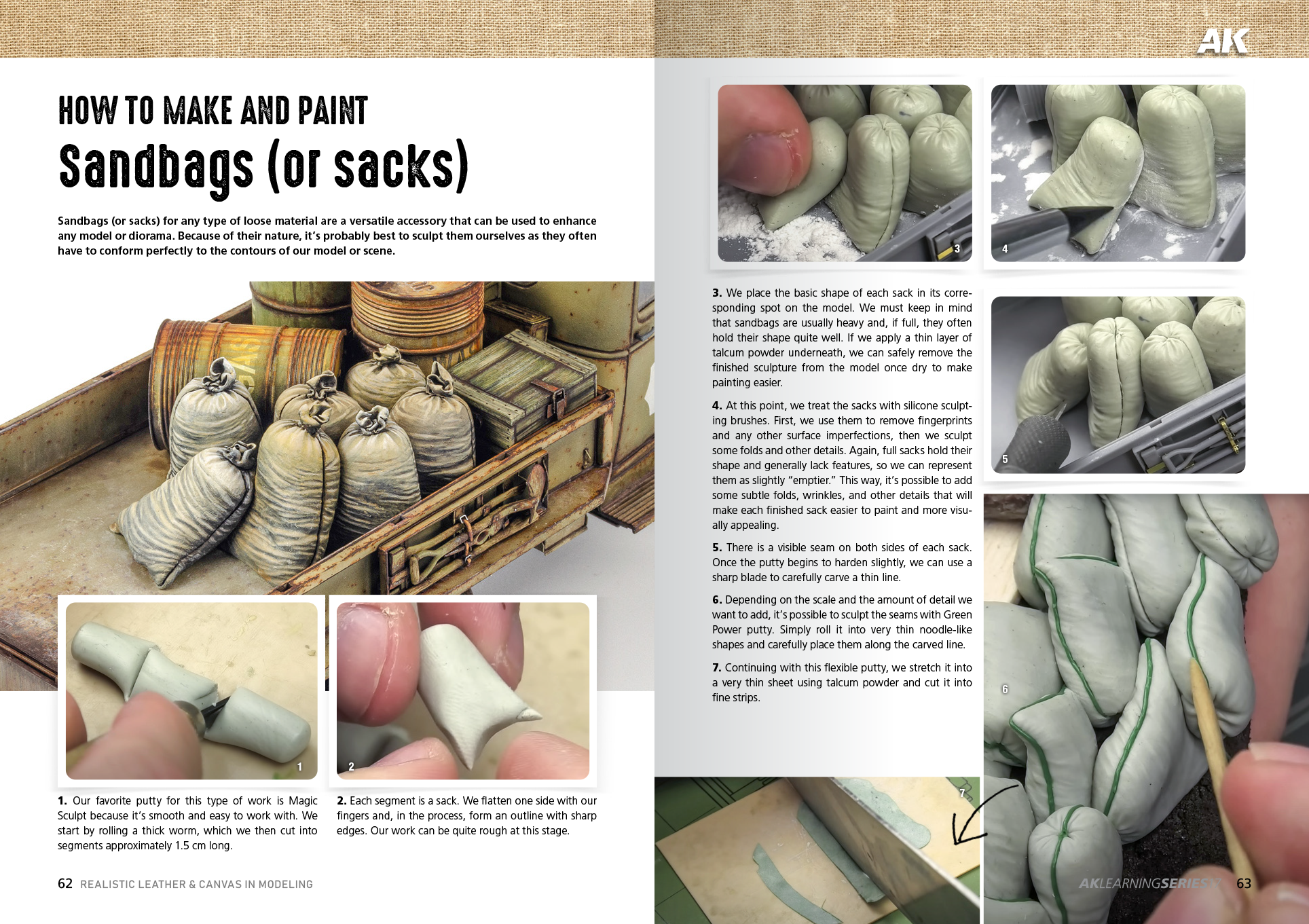 HOW TO MAKE AND PAINT
Sandbags (or sacks)

Sandbags (or sacks) for any type of loose material are a versatile accessory that can be used to enhance any model or diorama. Because of their nature, it's probably best to sculpt them ourselves as they often have to conform perfectly to the contours of our model or scene.

1

2

1. Our favorite putty for this type of work is Magic Sculpt because it's smooth and easy to work with. We start by rolling a thick worm, which we then cut into segments approximately 1.5 cm long.

2. Each segment is a sack. We flatten one side with our fingers and, in the process, form an outline with sharp edges. Our work can be quite rough at this stage.

62 REALISTIC LEATHER & CANVAS IN MODELING

AK

3

4

3. We place the basic shape of each sack in its corresponding spot on the model. We must keep in mind that sandbags are usually heavy and, if full, they often hold their shape quite well. If we apply a thin layer of talcum powder underneath, we can safely remove the finished sculpture from the model once dry to make painting easier.

4. At this point, we treat the sacks with silicone sculpting brushes. First, we use them to remove fingerprints and any other surface imperfections, then we sculpt some folds and other details. Again, full sacks hold their shape and generally lack features, so we can represent them as slightly "emptier." This way, it's possible to add some subtle folds, wrinkles, and other details that will make each finished sack easier to paint and more visually appealing.

5. There is a visible seam on both sides of each sack. Once the putty begins to harden slightly, we can use a sharp blade to carefully carve a thin line.

6. Depending on the scale and the amount of detail we want to add, it's possible to sculpt the seams with Green Power putty. Simply roll it into very thin noodle-like shapes and carefully place them along the carved line.

7. Continuing with this flexible putty, we stretch it into a very thin sheet using talcum powder and cut it into fine strips.

5

6

7

AKLEARNINGSERIES 63