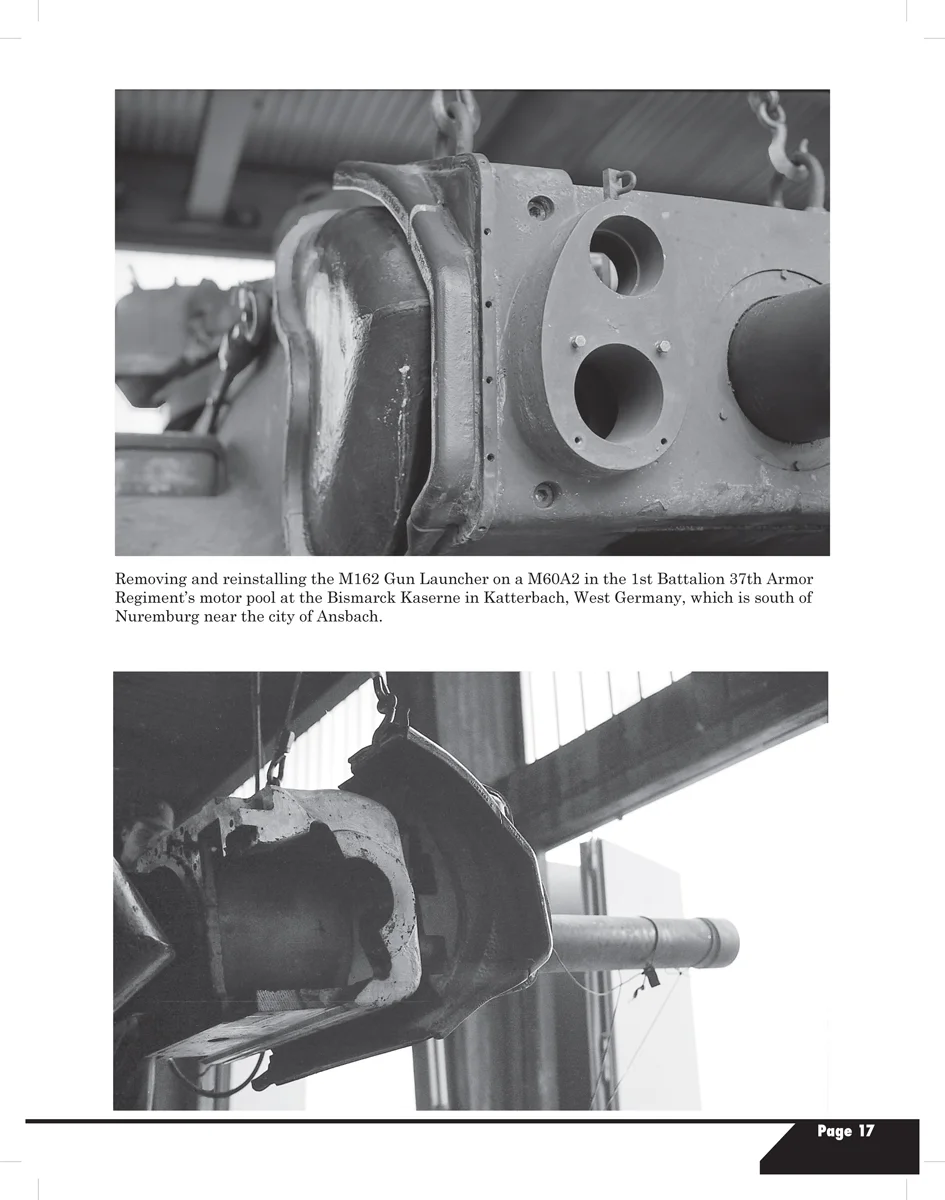 Removing and reinstalling the M162 Gun Launcher on a M60A2 in the 1st Battalion 37th Armor Regiment's motor pool at the Bismarck Kaserne in Katterbach, West Germany, which is south of Nuremburg near the city of Ansbach.

Page 17