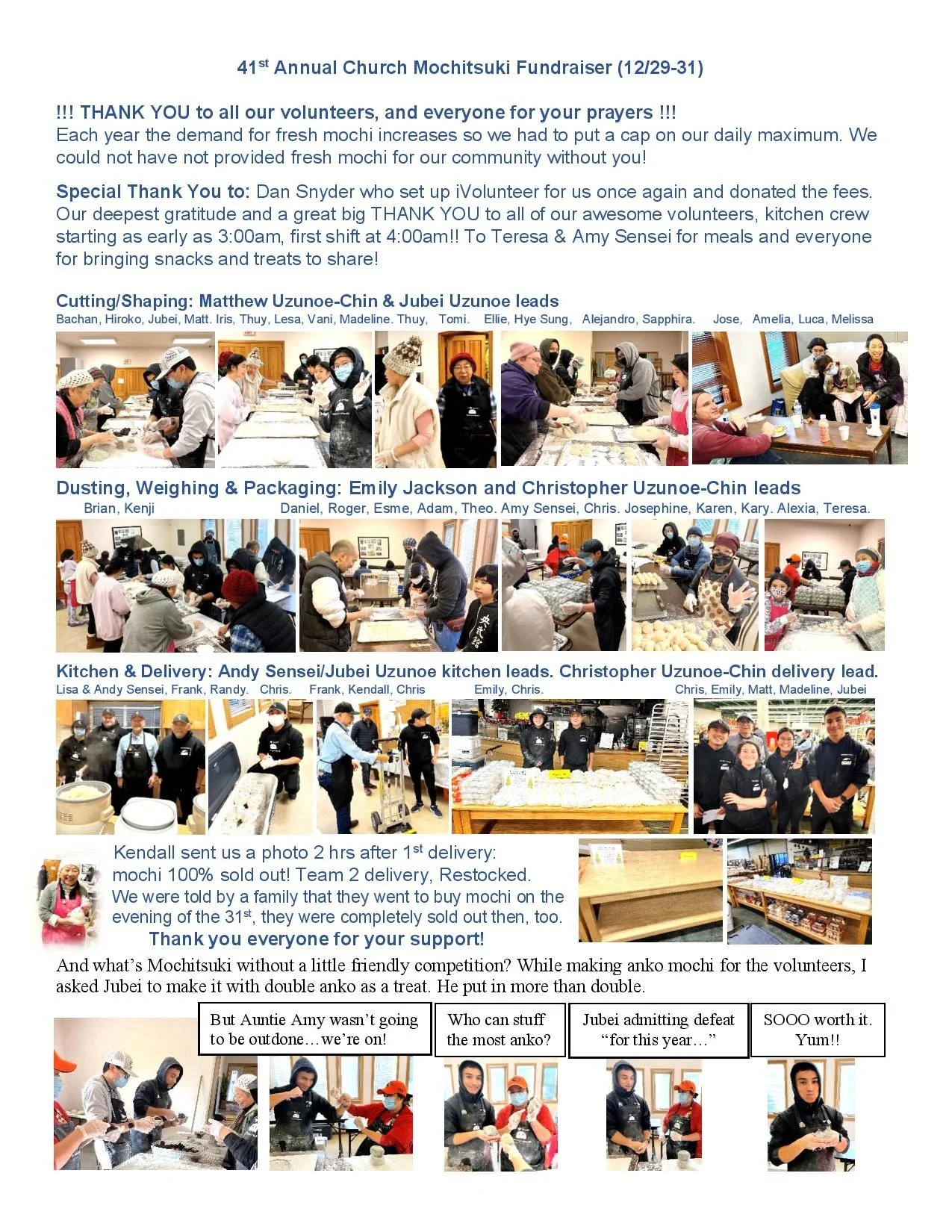 41$^{st}$ Annual Church Mochitsuki Fundraiser (12/29-31)

!!! THANK YOU to all our volunteers, and everyone for your prayers !!!
Each year the demand for fresh mochi increases so we had to put a cap on our daily maximum. We could not have not provided fresh mochi for our community without you!

Special Thank You to: Dan Snyder who set up iVolunteer for us once again and donated the fees. Our deepest gratitude and a great big THANK YOU to all of our awesome volunteers, kitchen crew starting as early as 3:00am, first shift at 4:00am!! To Teresa & Amy Sensei for meals and everyone for bringing snacks and treats to share!

Cutting/Shaping: Matthew Uzunoe-Chin & Jubei Uzunoe leads
Bachan, Hiroko, Jubei, Matt. Iris, Thuy, Lesa, Vani, Madeline. Thuy, Tomi. Ellie, Hye Sung, Alejandro, Sapphira. Jose, Amelia, Luca, Melissa

Dusting, Weighing & Packaging: Emily Jackson and Christopher Uzunoe-Chin leads
Brian, Kenji Daniel, Roger, Esme, Adam, Theo. Amy Sensei, Chris. Josephine, Karen, Kary. Alexia, Teresa.

Kitchen & Delivery: Andy Sensei/Jubei Uzunoe kitchen leads. Christopher Uzunoe-Chin delivery lead.
Lisa & Andy Sensei, Frank, Randy. Chris. Frank, Kendall, Chris Emily, Chris. Chris, Emily, Matt, Madeline, Jubei

Kendall sent us a photo 2 hrs after 1$^{st}$ delivery:
mochi 100% sold out! Team 2 delivery, Restocked.
We were told by a family that they went to buy mochi on the evening of the 31$^{st}$, they were completely sold out then, too.
Thank you everyone for your support!

And what's Mochitsuki without a little friendly competition? While making anko mochi for the volunteers, I asked Jubei to make it with double anko as a treat. He put in more than double.

But Auntie Amy wasn't going to be outdone…we're on!

Who can stuff the most anko?

Jubei admitting defeat "for this year…"

SOOO worth it. Yum!!