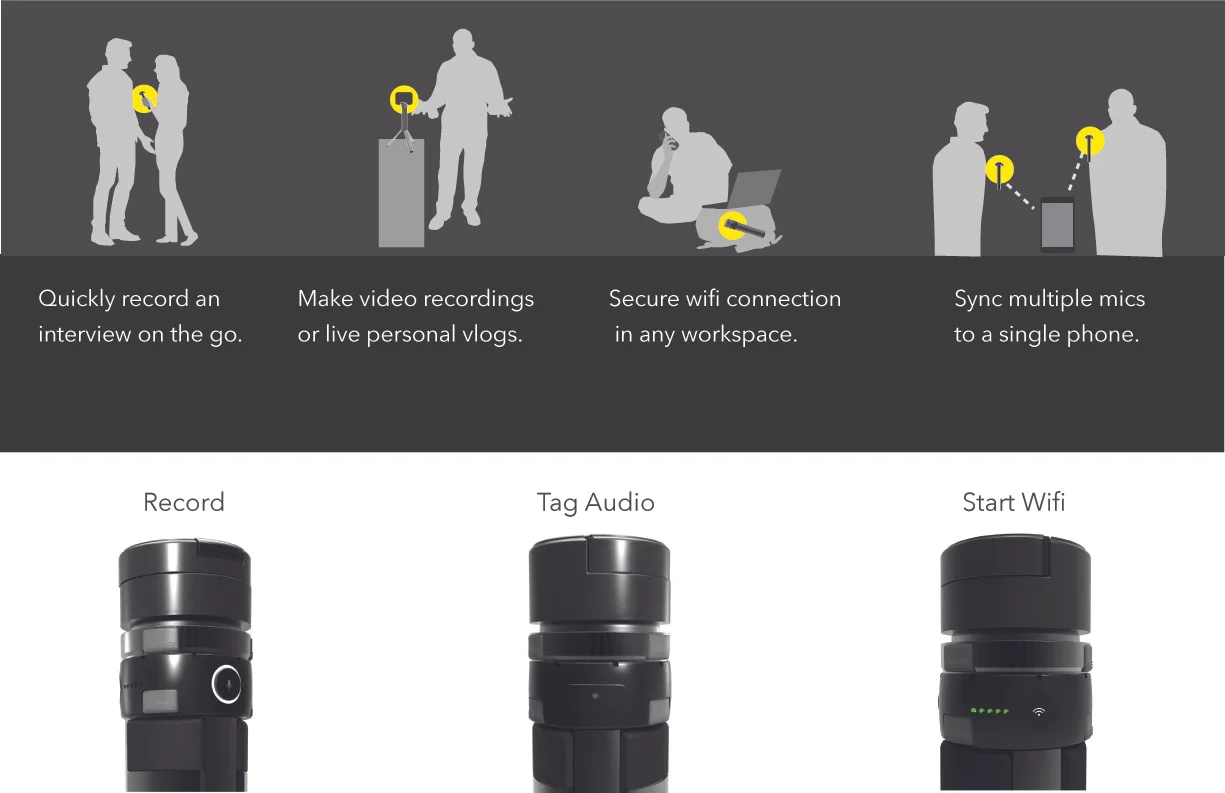 Quickly record an interview on the go.

Make video recordings or live personal vlogs.

Secure wifi connection in any workspace.

Sync multiple mics to a single phone.

Record

Tag Audio

Start Wifi