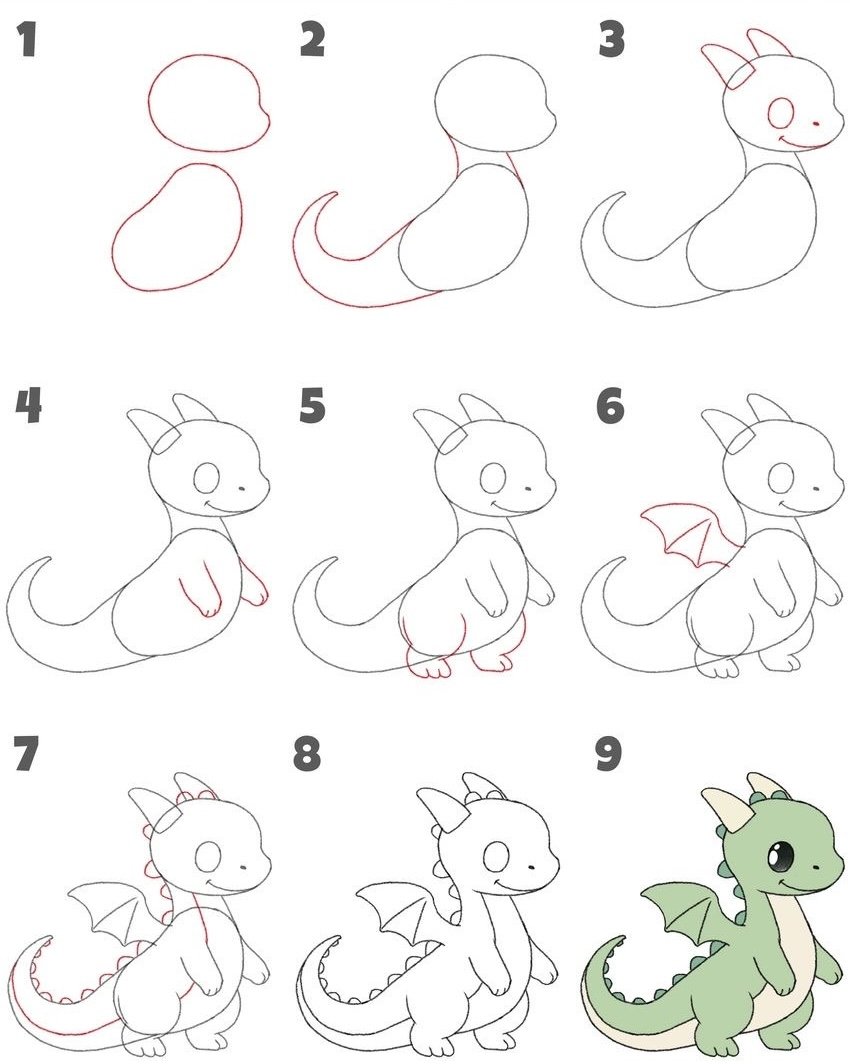 1

2

3

4

5

6

7

8

9