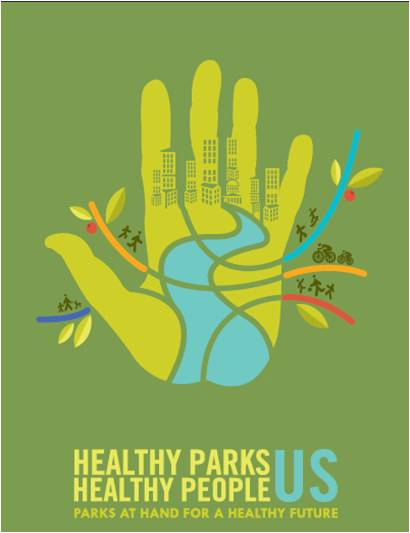 HEALTHY PARKS
HEALTHY PEOPLE US
PARKS AT HAND FOR A HEALTHY FUTURE