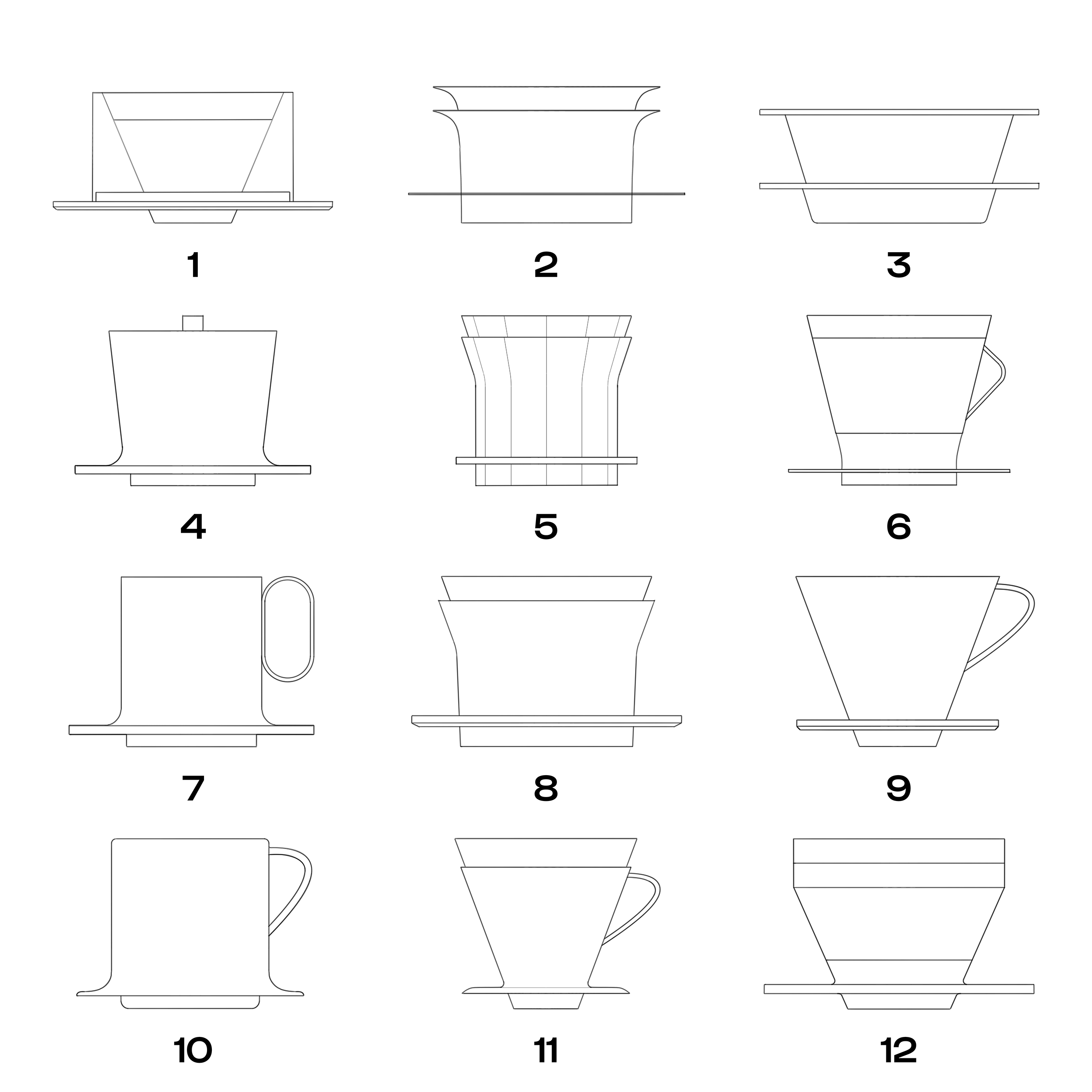 1

2

3

4

5

6

7

8

9

10

11

12