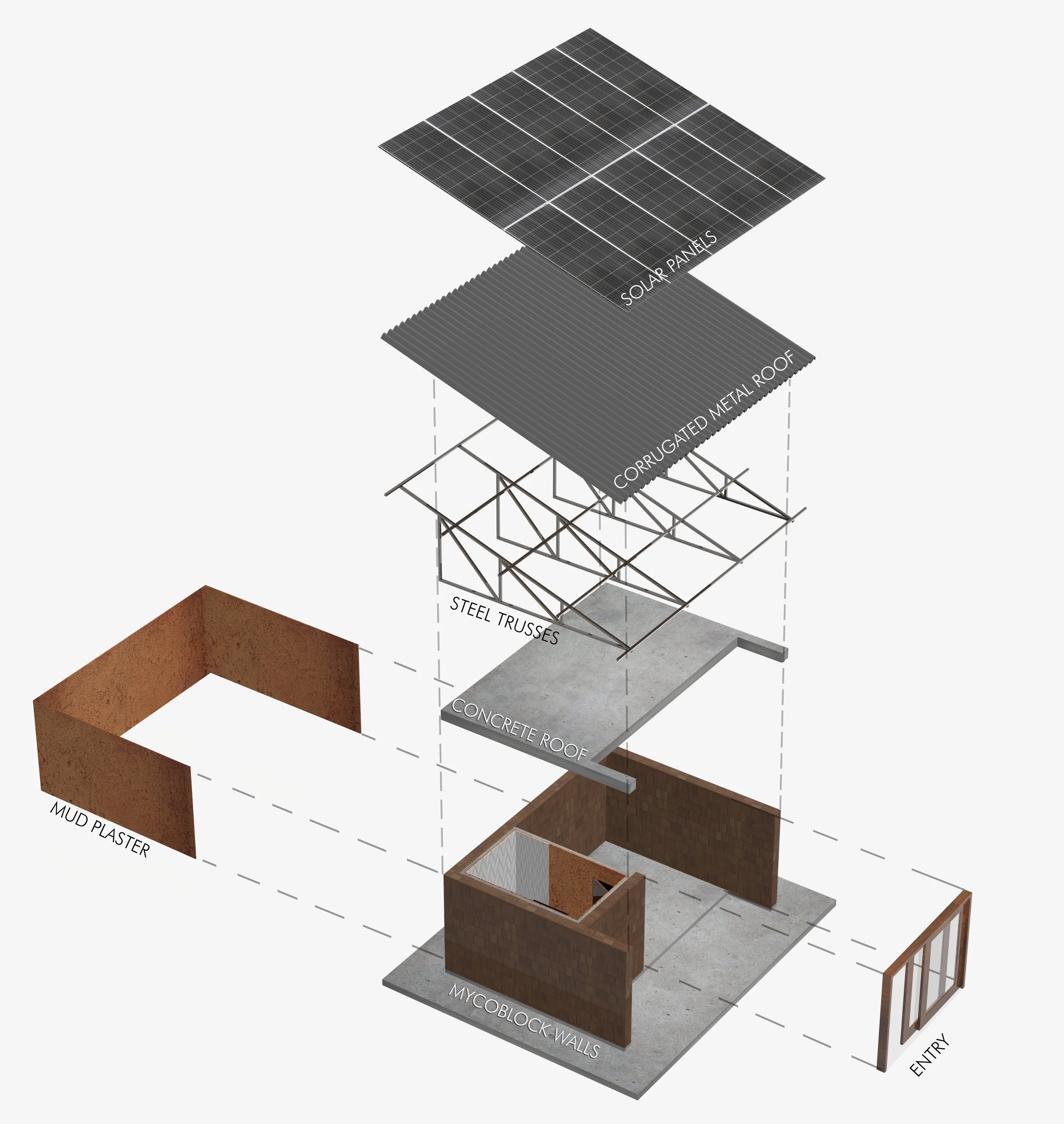 SOLAR PANELS

CORRUGATED METAL ROOF

STEEL TRUSSES

CONCRETE ROOF

MUD PLASTER

MYCOBLOCK WALLS

ENTRY