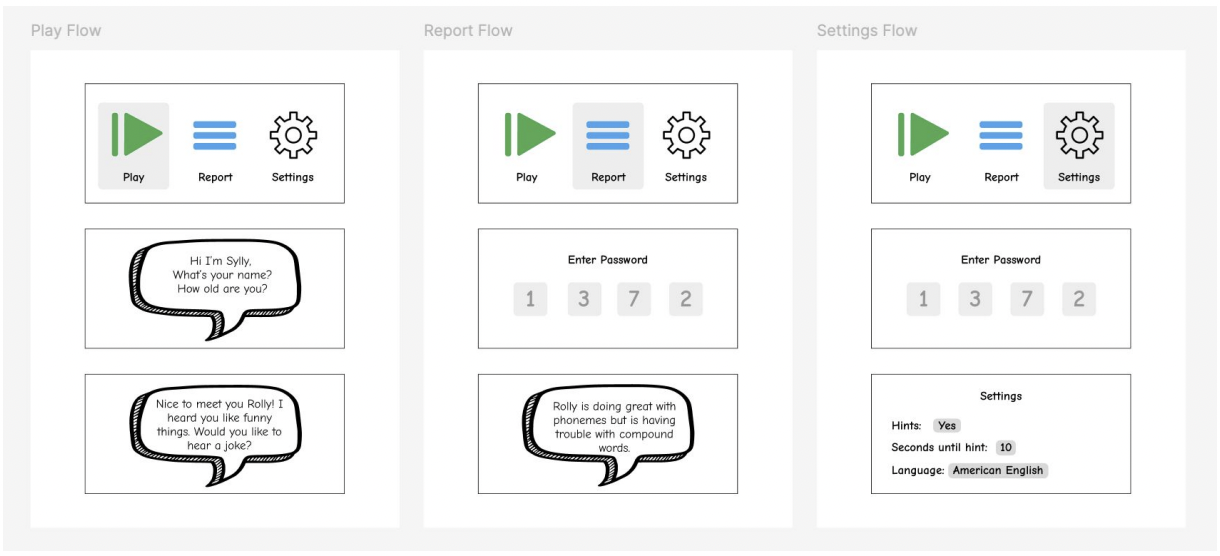 Play Flow

Play
Report
Settings

Hi I'm Sylly, What's your name? How old are you?

Nice to meet you Rolly! I heard you like funny things. Would you like to hear a joke?

Report Flow

Play
Report
Settings

Enter Password

1 3 7 2

Rolly is doing great with phonemes but is having trouble with compound words.

Settings Flow

Play
Report
Settings

Enter Password

1 3 7 2

Settings

Hints: Yes

Seconds until hint: 10

Language: American English