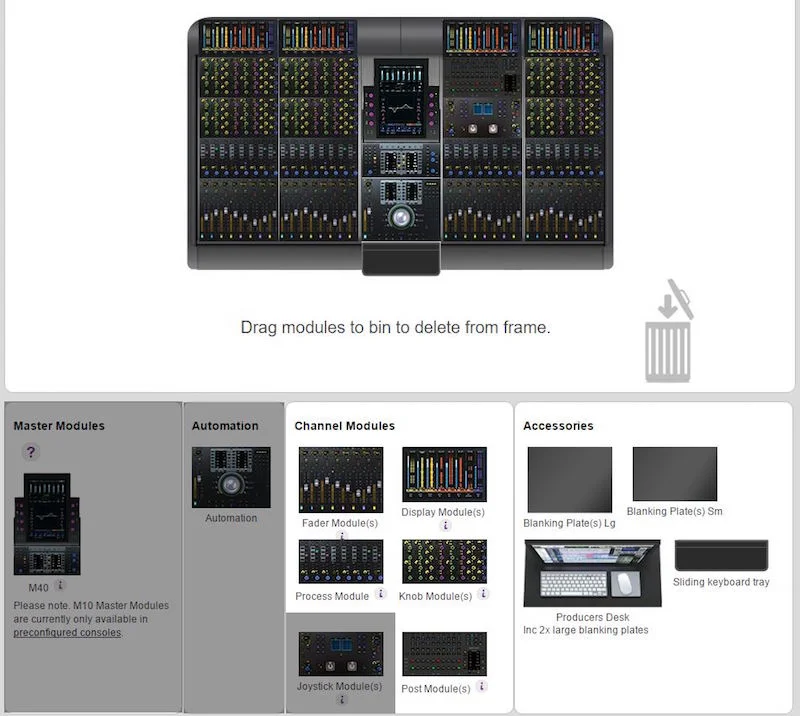 Drag modules to bin to delete from frame.

Master Modules

?

M40 i

Please note. M10 Master Modules are currently only available in preconfigured consoles.

Automation

Automation

Channel Modules

Fader Module(s) i

Display Module(s) i

Process Module i

Knob Module(s) i

Joystick Module(s) i

Post Module(s) i

Accessories

Blanking Plate(s) Lg

Blanking Plate(s) Sm

Producers Desk
Inc 2x large blanking plates

Sliding keyboard tray