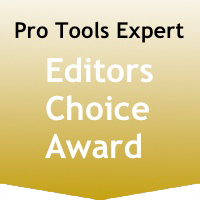 Pro Tools Expert

Editors Choice Award