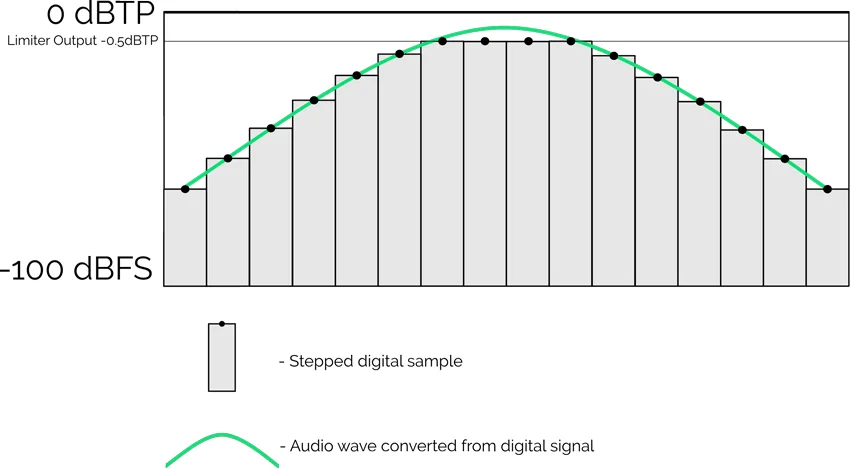 0 dBTP
Limiter Output -0.5dBTP
-100 dBFS

- Stepped digital sample

- Audio wave converted from digital signal