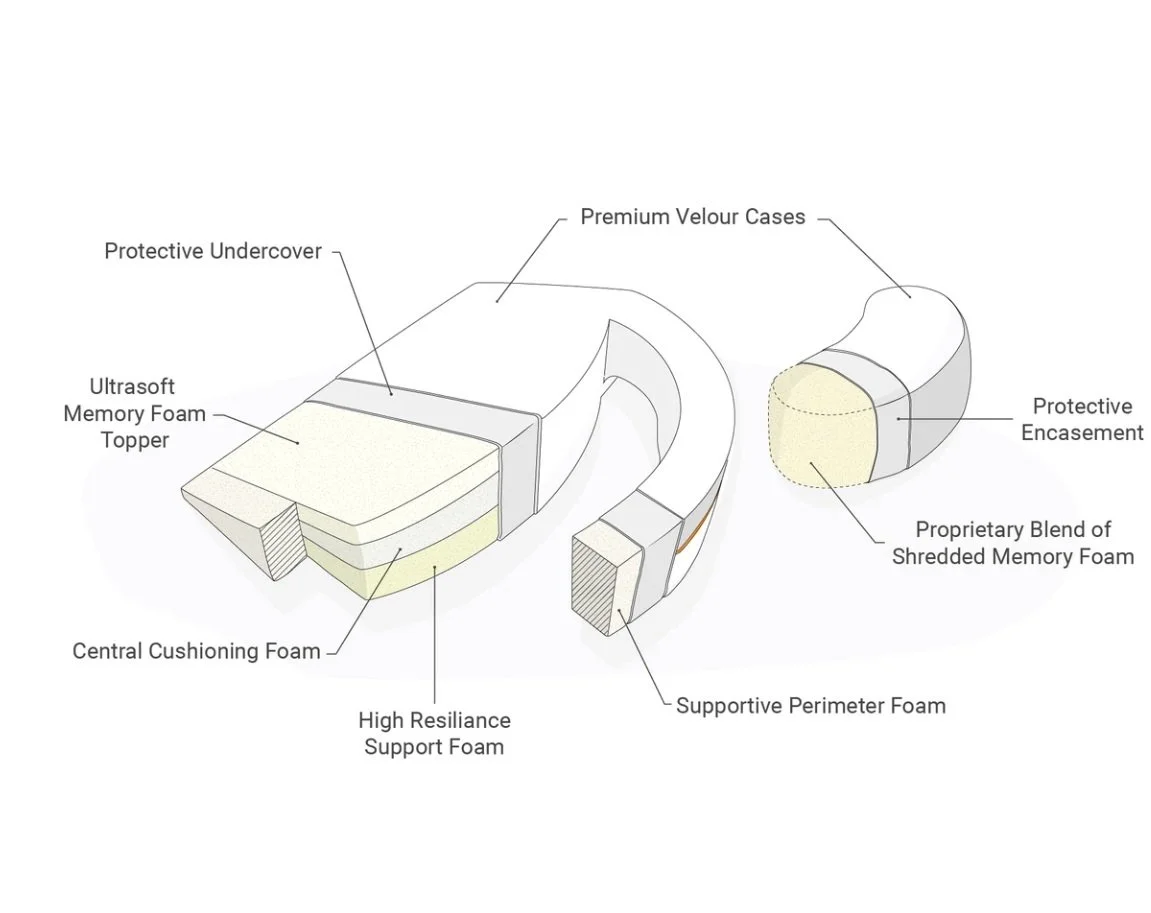 Premium Velour Cases

Protective Undercover

Ultrasoft Memory Foam Topper

Protective Encasement

Proprietary Blend of Shredded Memory Foam

Central Cushioning Foam

High Resiliance Support Foam

Supportive Perimeter Foam