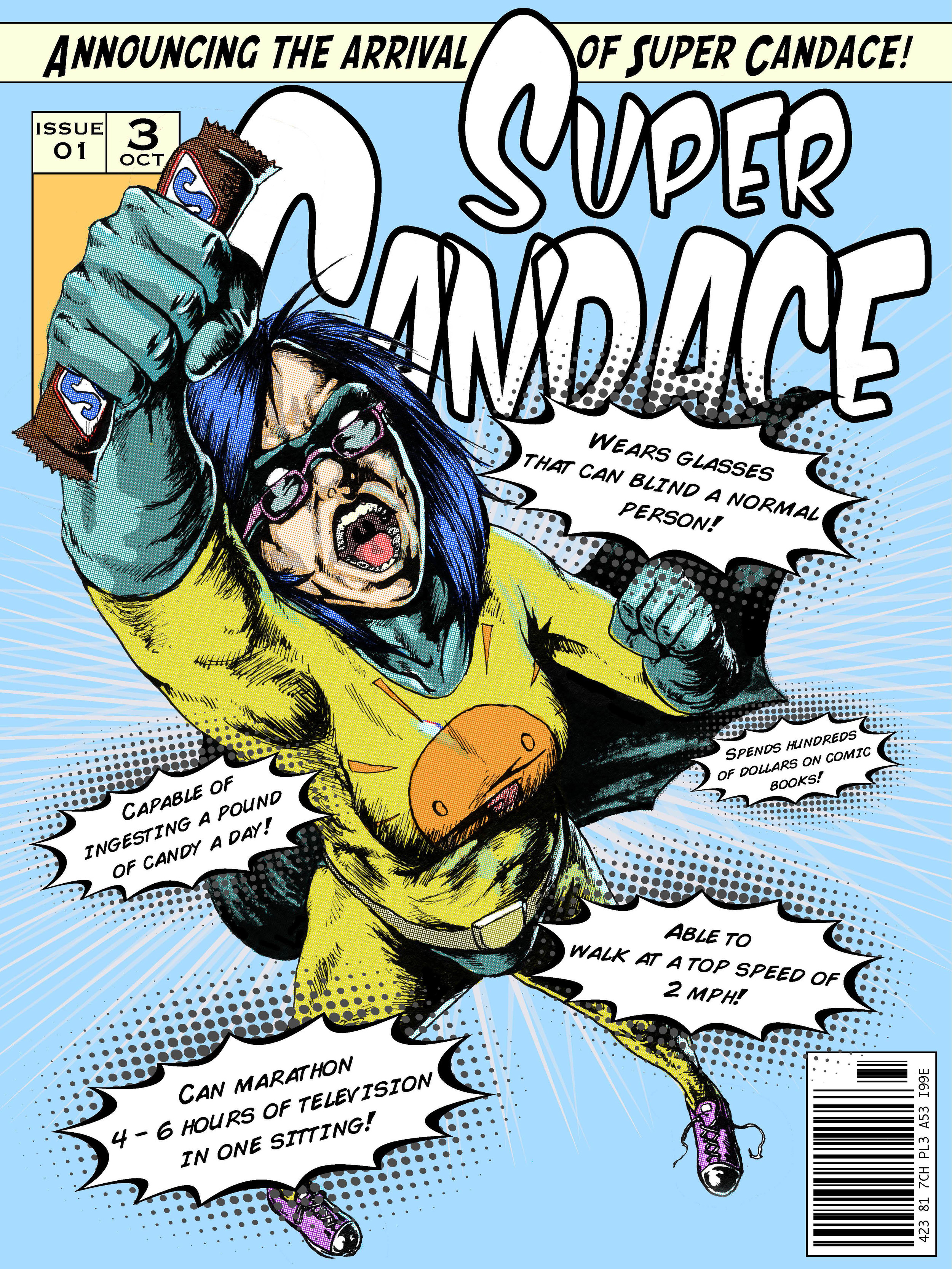 ANNOUNCING THE ARRIVAL OF SUPER CANDACE!

ISSUE 01

3 OCT

SUPER CANDACE

S

S

WEARS GLASSES THAT CAN BLIND A NORMAL PERSON!

SPENDS HUNDREDS OF DOLLARS ON COMIC BOOKS!

CAPABLE OF INGESTING A POUND OF CANDY A DAY!

ABLE TO WALK AT A TOP SPEED OF 2 MPH!

CAN MARATHON 4 - 6 HOURS OF TELEVISION IN ONE SITTING!

423 81 7CH PL3 A53 I99E