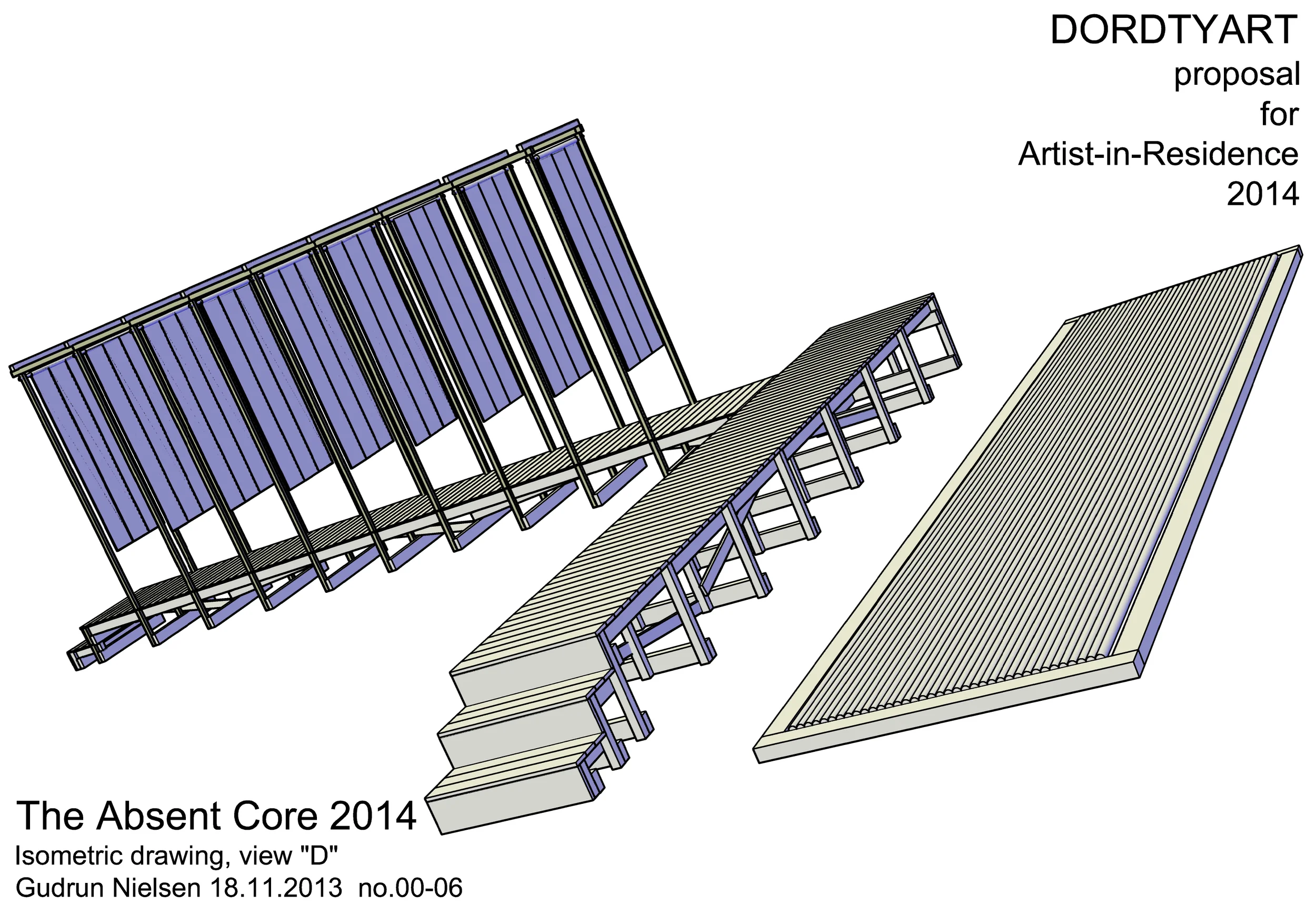 DORDTYART
proposal
for
Artist-in-Residence
2014

The Absent Core 2014
Isometric drawing, view "D"
Gudrun Nielsen 18.11.2013 no.00-06