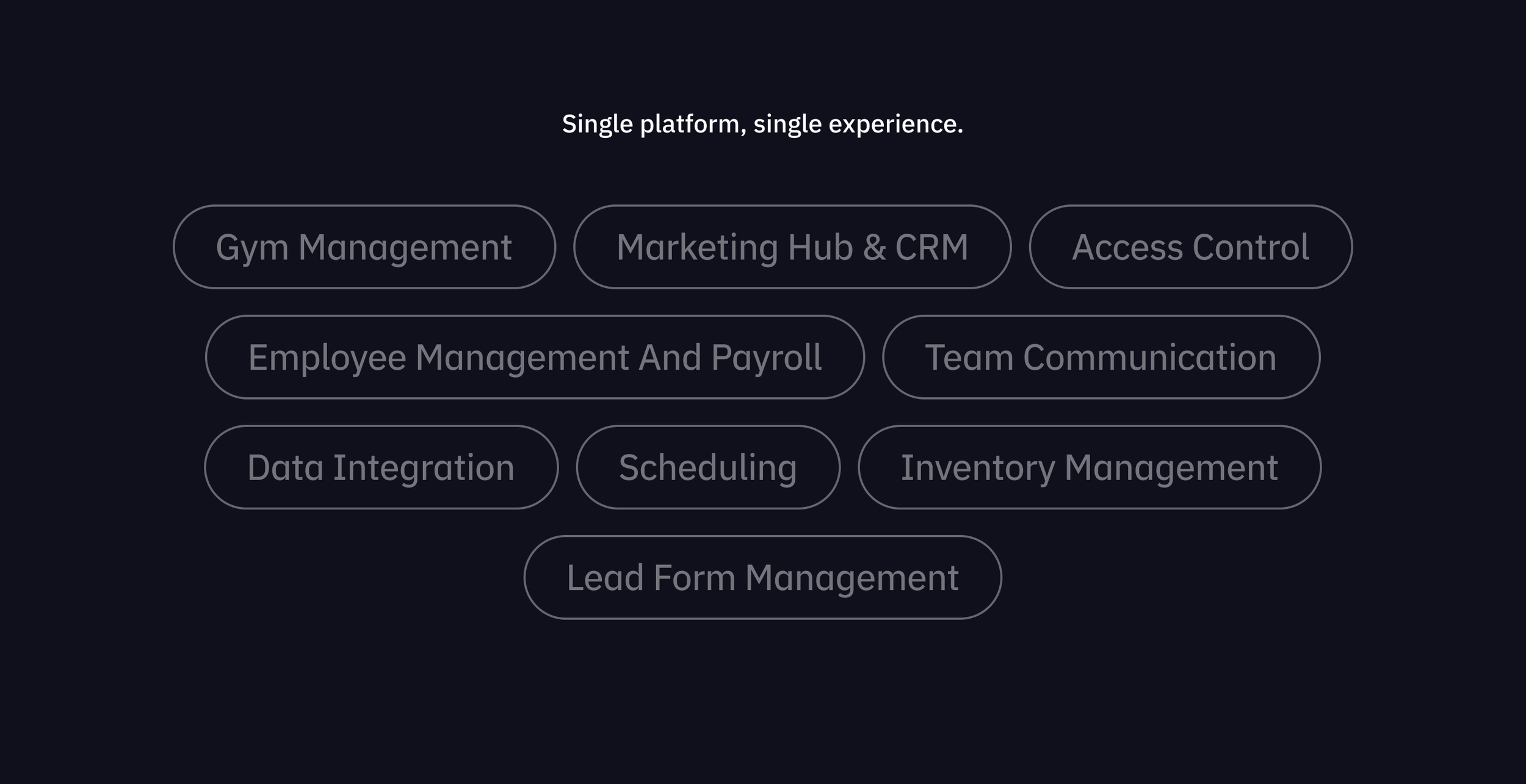 Single platform, single experience.

Gym Management
Marketing Hub & CRM
Access Control
Employee Management And Payroll
Team Communication
Data Integration
Scheduling
Inventory Management
Lead Form Management