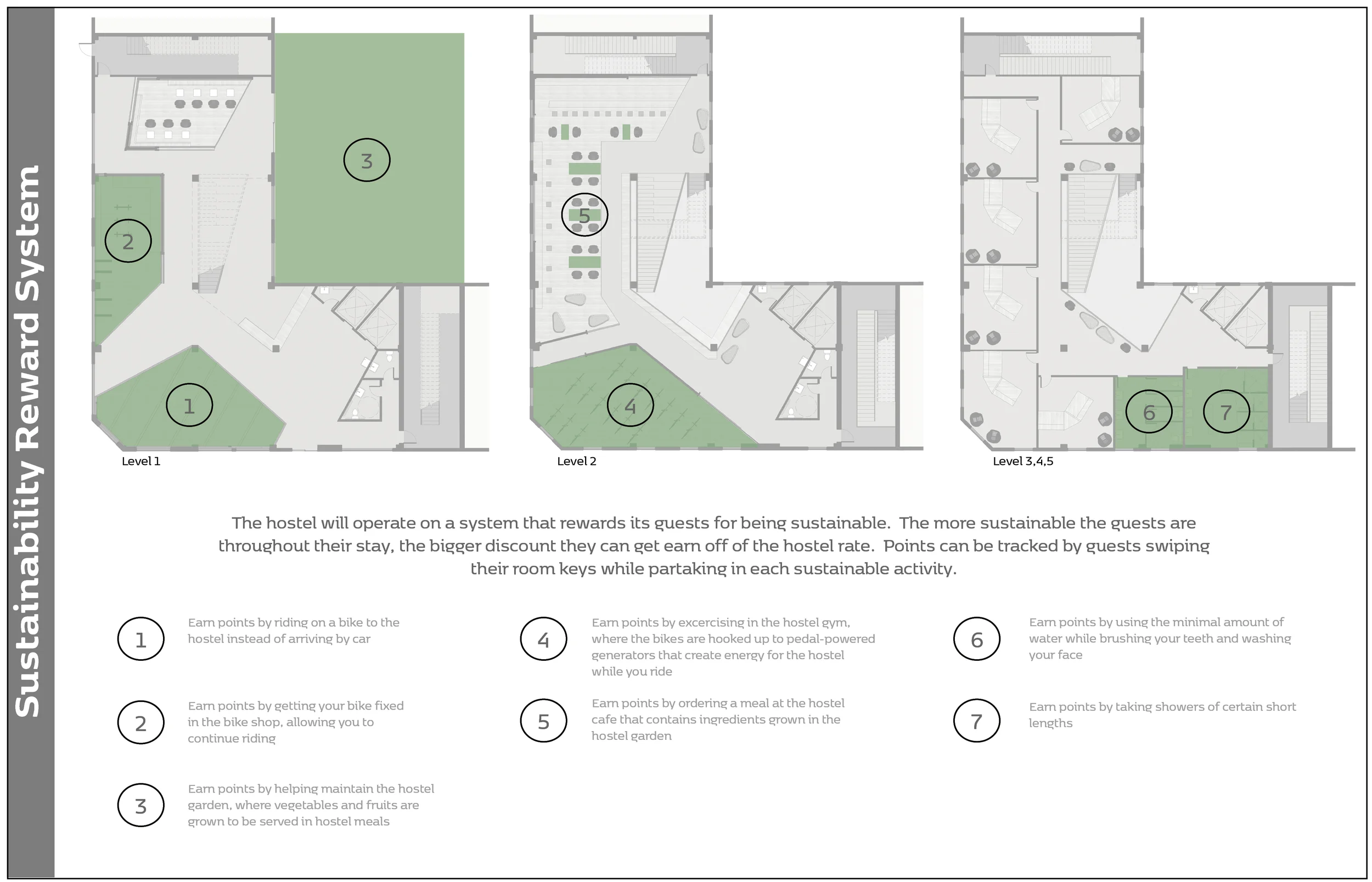 Sustainability Reward System

3

2

1

Level 1

5

4

Level 2

6

7

Level 3,4,5

The hostel will operate on a system that rewards its guests for being sustainable. The more sustainable the guests are throughout their stay, the bigger discount they can get earn off of the hostel rate. Points can be tracked by guests swiping their room keys while partaking in each sustainable activity.

1 Earn points by riding on a bike to the hostel instead of arriving by car

2 Earn points by getting your bike fixed in the bike shop, allowing you to continue riding

3 Earn points by helping maintain the hostel garden, where vegetables and fruits are grown to be served in hostel meals

4 Earn points by excercising in the hostel gym, where the bikes are hooked up to pedal-powered generators that create energy for the hostel while you ride

5 Earn points by ordering a meal at the hostel cafe that contains ingredients grown in the hostel garden

6 Earn points by using the minimal amount of water while brushing your teeth and washing your face

7 Earn points by taking showers of certain short lengths