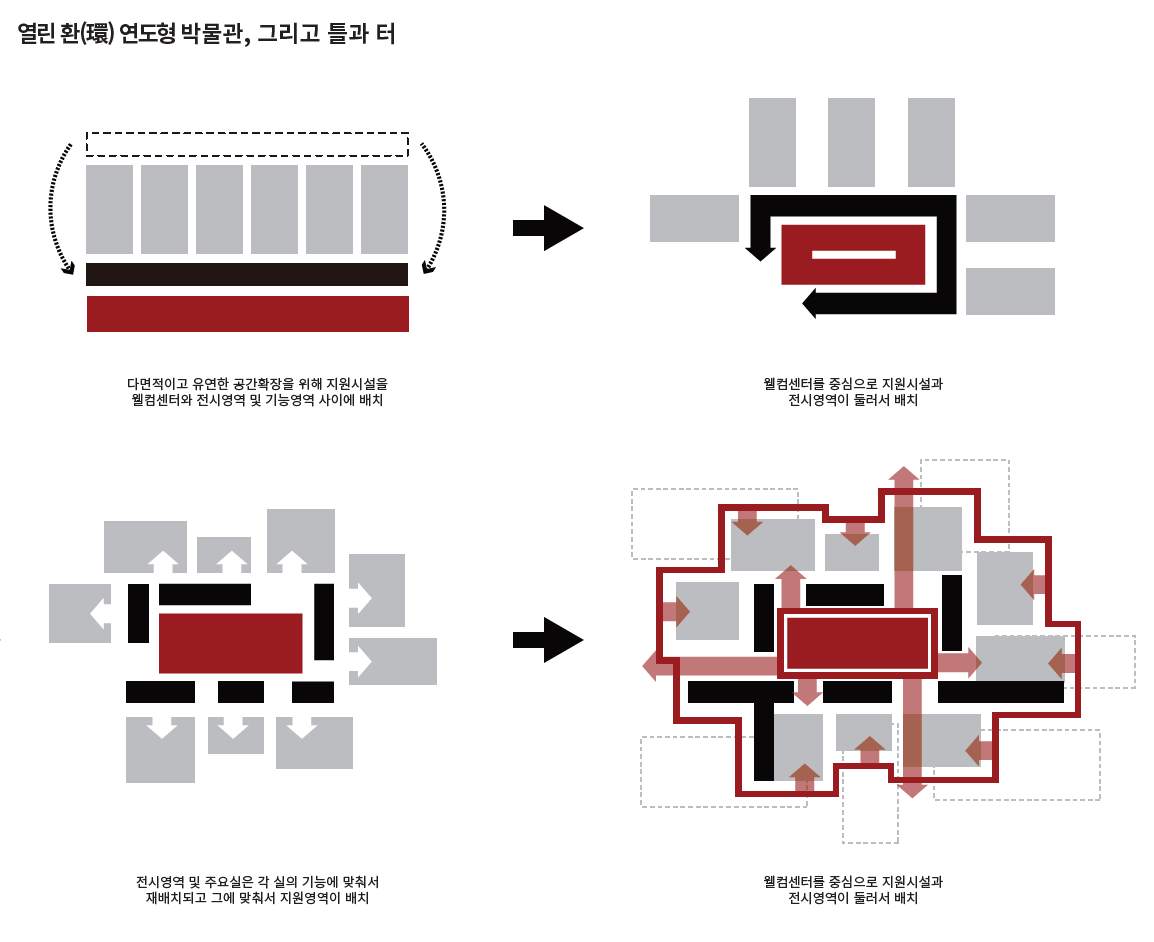 열린 환(環) 연도형 박물관, 그리고 틀과 터

다면적이고 유연한 공간확장을 위해 지원시설을 웰컴센터와 전시영역 및 기능영역 사이에 배치

웰컴센터를 중심으로 지원시설과 전시영역이 둘러서 배치

전시영역 및 주요실은 각 실의 기능에 맞춰서 재배치되고 그에 맞춰서 지원영역이 배치

웰컴센터를 중심으로 지원시설과 전시영역이 둘러서 배치