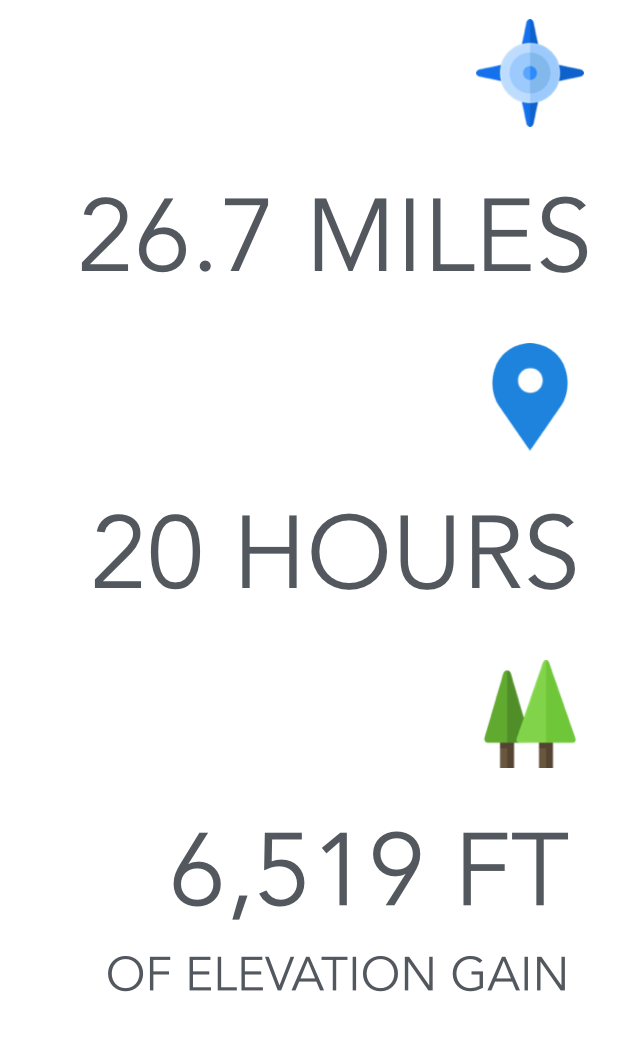 26.7 MILES

20 HOURS

6,519 FT

OF ELEVATION GAIN