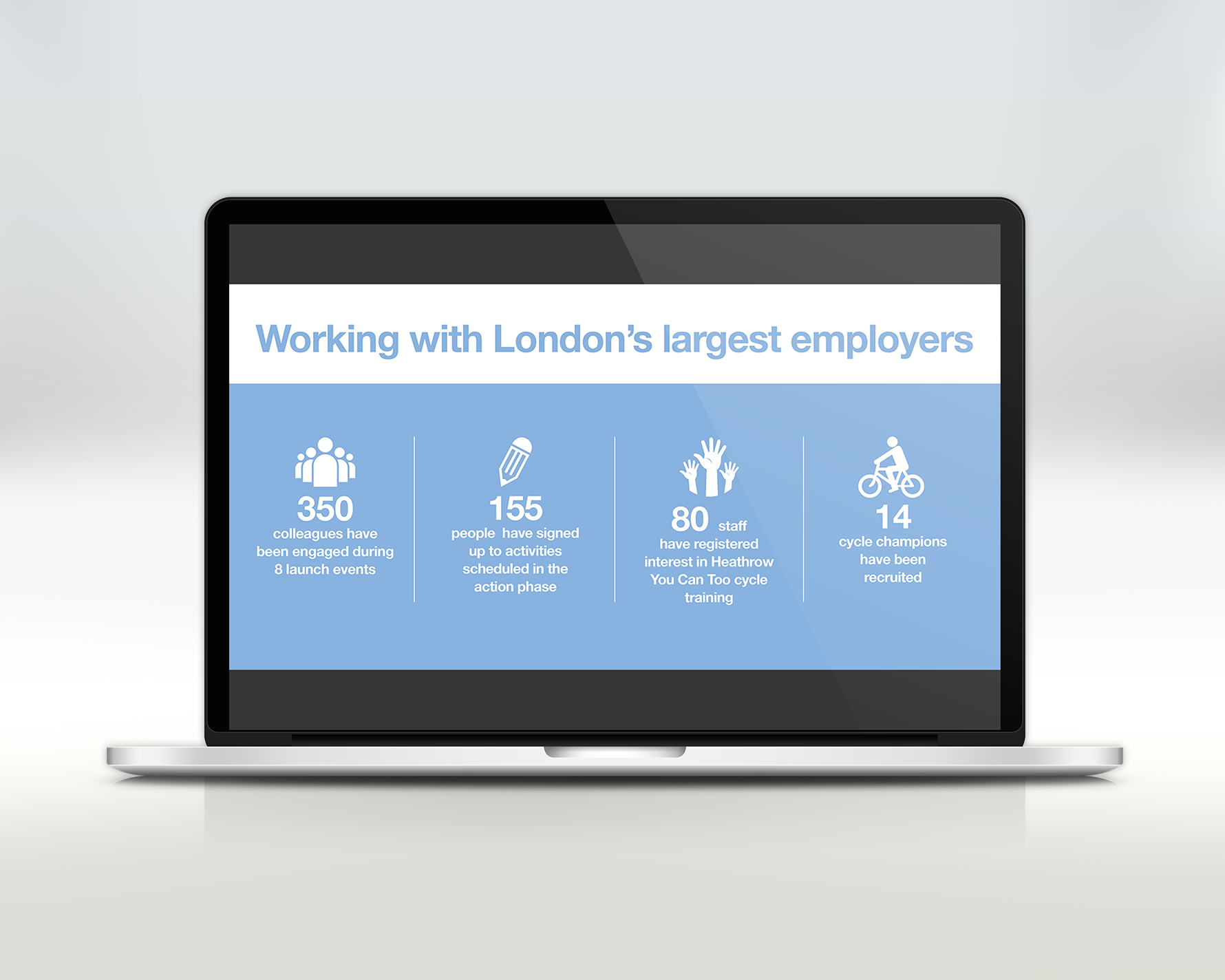 Working with London's largest employers

350
colleagues have been engaged during 8 launch events

155
people have signed up to activities scheduled in the action phase

80 staff
have registered interest in Heathrow You Can Too cycle training

14
cycle champions have been recruited