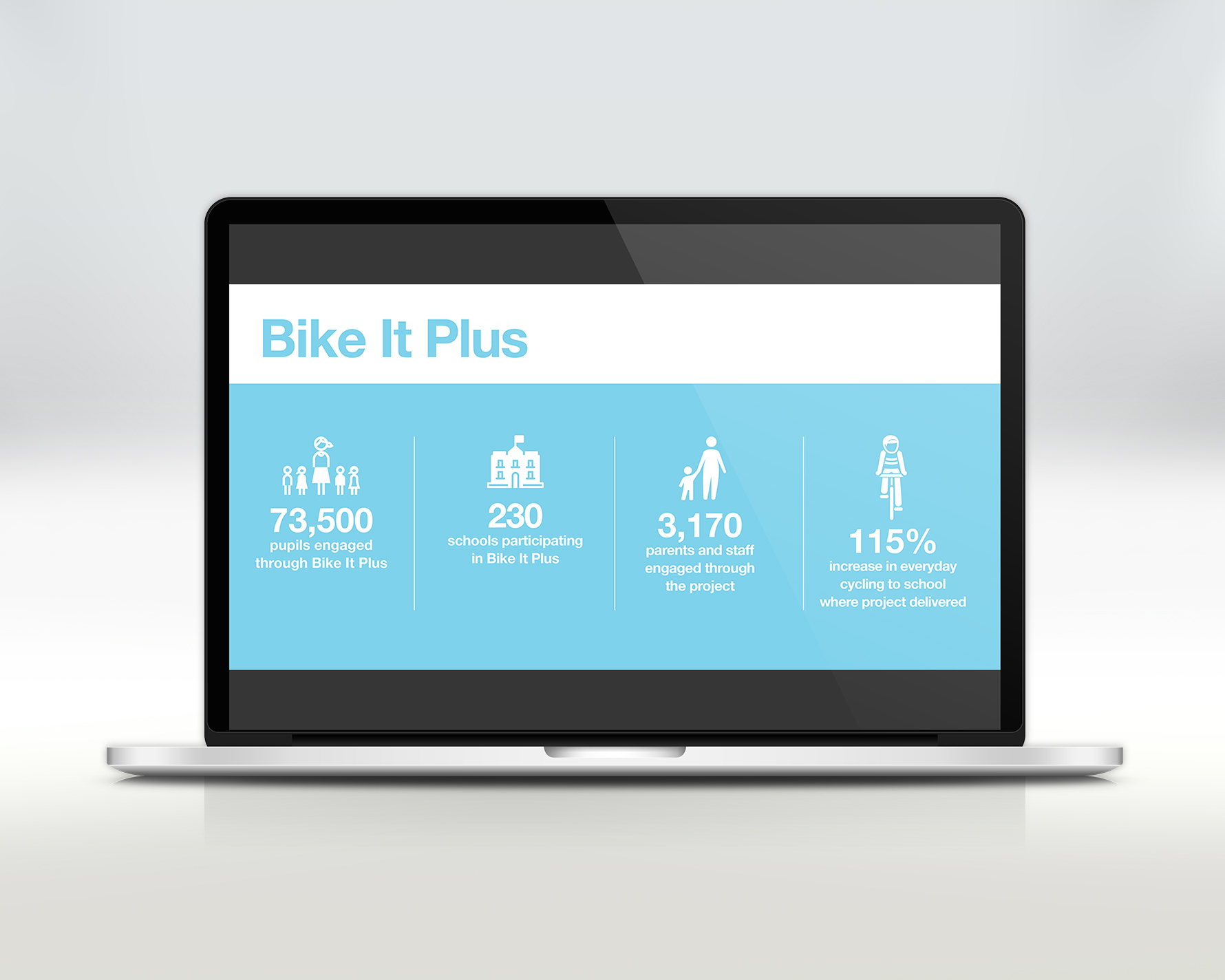 Bike It Plus

73,500
pupils engaged through Bike It Plus

230
schools participating in Bike It Plus

3,170
parents and staff engaged through the project

115%
increase in everyday cycling to school where project delivered