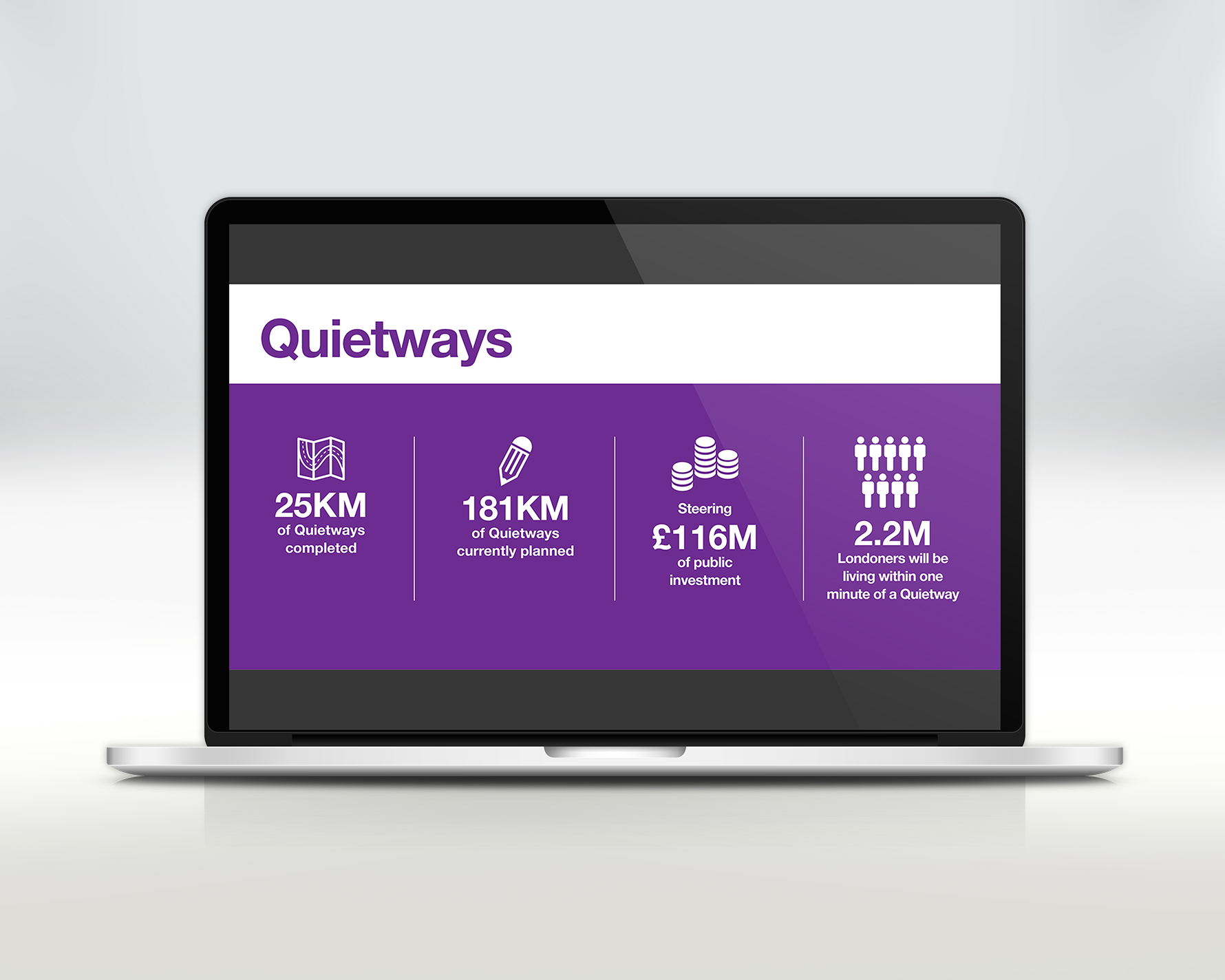 Quietways

25KM
of Quietways completed

181KM
of Quietways currently planned

Steering
£116M
of public investment

2.2M
Londoners will be living within one minute of a Quietway