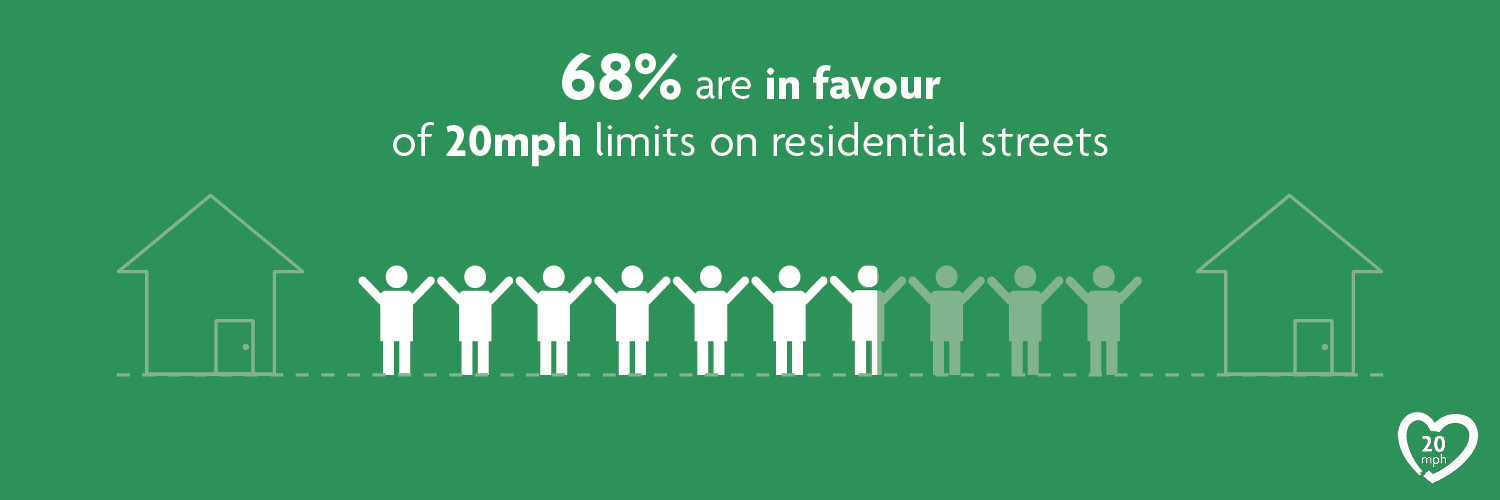 68% are in favour of 20mph limits on residential streets

20 mph