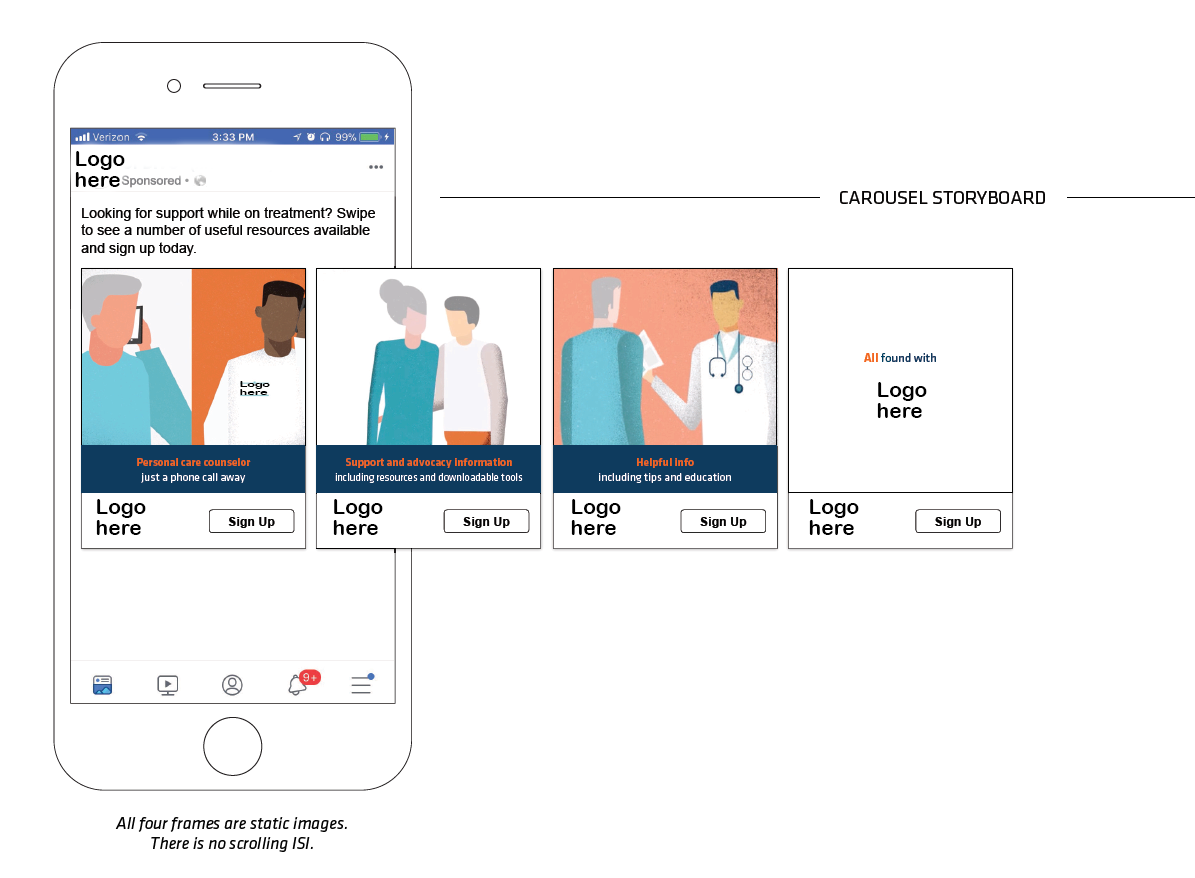 Verizon 3:33 PM 99%

Logo here Sponsored •

Looking for support while on treatment? Swipe to see a number of useful resources available and sign up today.

CAROUSEL STORYBOARD

Logo here

Personal care counselor
just a phone call away

Logo here

Sign Up

Support and advocacy information
including resources and downloadable tools

Logo here

Sign Up

Helpful info
including tips and education

Logo here

Sign Up

All found with

Logo here

Logo here

Sign Up

9+

All four frames are static images.
There is no scrolling ISI.