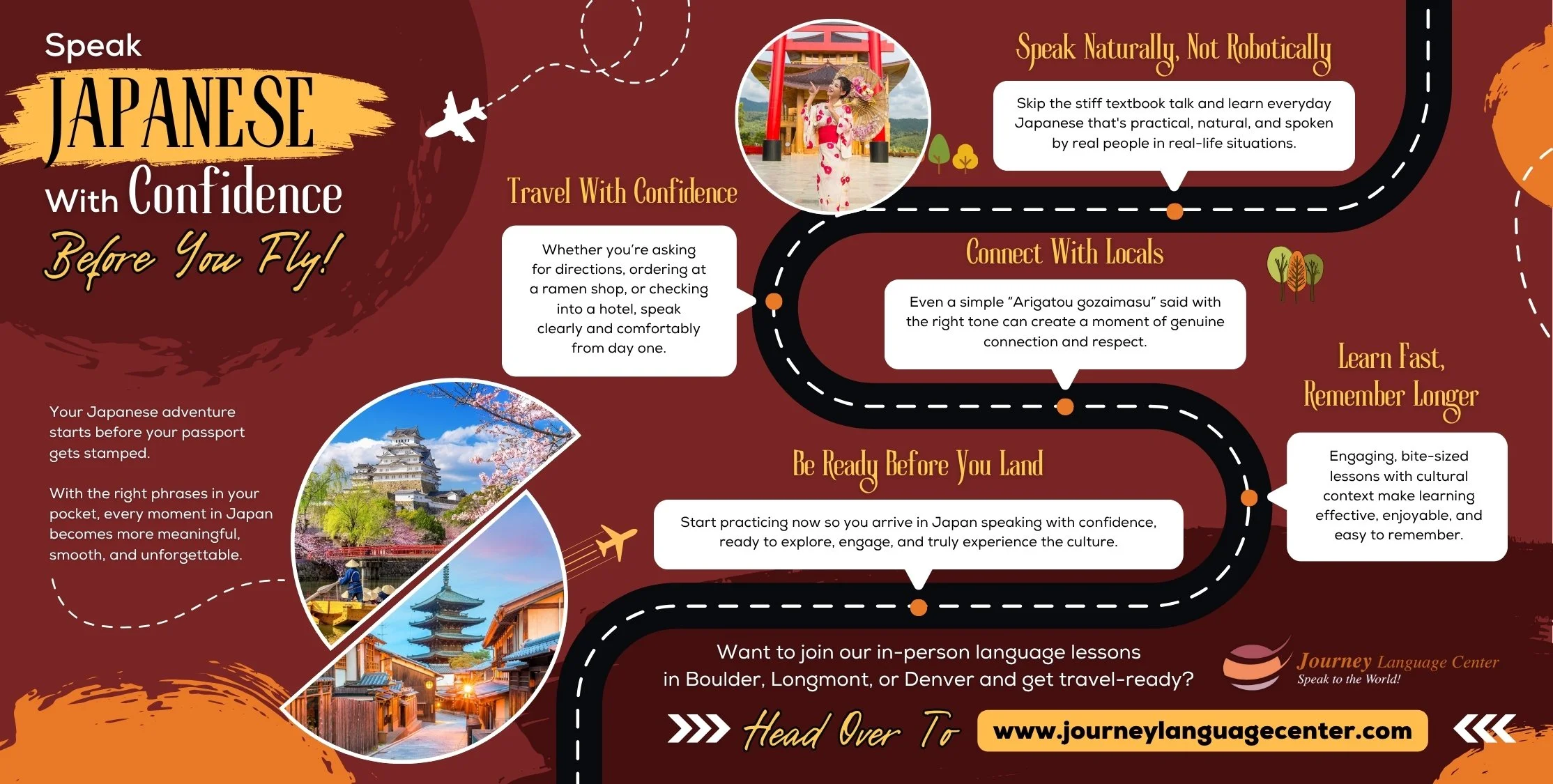 Speak JAPANESE With Confidence Before You Fly!

Your Japanese adventure starts before your passport gets stamped.

With the right phrases in your pocket, every moment in Japan becomes more meaningful, smooth, and unforgettable.

Travel With Confidence

Whether you're asking for directions, ordering at a ramen shop, or checking into a hotel, speak clearly and comfortably from day one.

Speak Naturally, Not Robotically

Skip the stiff textbook talk and learn everyday Japanese that's practical, natural, and spoken by real people in real-life situations.

Connect With Locals

Even a simple "Arigatou gozaimasu" said with the right tone can create a moment of genuine connection and respect.

Learn Fast, Remember Longer

Engaging, bite-sized lessons with cultural context make learning effective, enjoyable, and easy to remember.

Be Ready Before You Land

Start practicing now so you arrive in Japan speaking with confidence, ready to explore, engage, and truly experience the culture.

Want to join our in-person language lessons in Boulder, Longmont, or Denver and get travel-ready?

Journey Language Center
Speak to the World!

Head Over To www.journeylanguagecenter.com