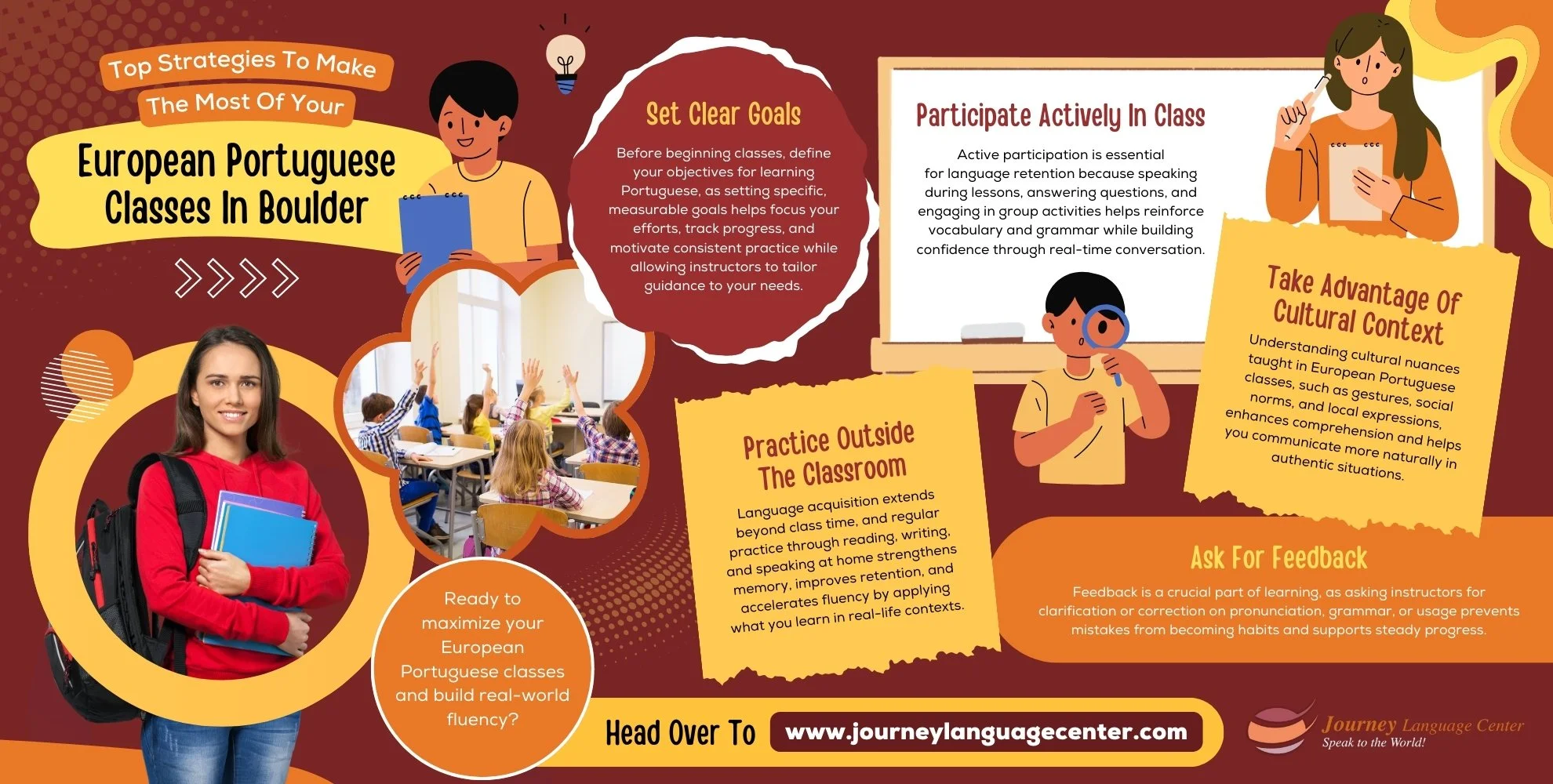 Top Strategies To Make The Most Of Your

European Portuguese Classes In Boulder

Set Clear Goals

Before beginning classes, define your objectives for learning Portuguese, as setting specific, measurable goals helps focus your efforts, track progress, and motivate consistent practice while allowing instructors to tailor guidance to your needs.

Participate Actively In Class

Active participation is essential for language retention because speaking during lessons, answering questions, and engaging in group activities helps reinforce vocabulary and grammar while building confidence through real-time conversation.

Take Advantage Of Cultural Context

Understanding cultural nuances taught in European Portuguese classes, such as gestures, social norms, and local expressions, enhances comprehension and helps you communicate more naturally in authentic situations.

Practice Outside The Classroom

Language acquisition extends beyond class time, and regular practice through reading, writing, and speaking at home strengthens memory, improves retention, and accelerates fluency by applying what you learn in real-life contexts.

Ask For Feedback

Feedback is a crucial part of learning, as asking instructors for clarification or correction on pronunciation, grammar, or usage prevents mistakes from becoming habits and supports steady progress.

Ready to maximize your European Portuguese classes and build real-world fluency?

Head Over To www.journeylanguagecenter.com

Journey Language Center
Speak to the World!