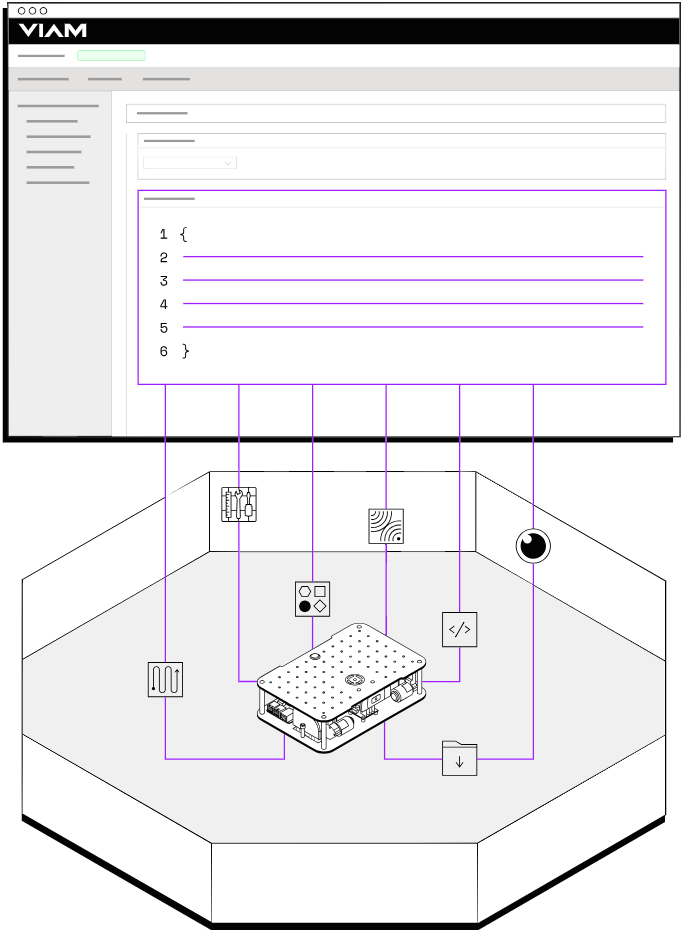 VIAM

1 {
2
3
4
5
6 }

</>