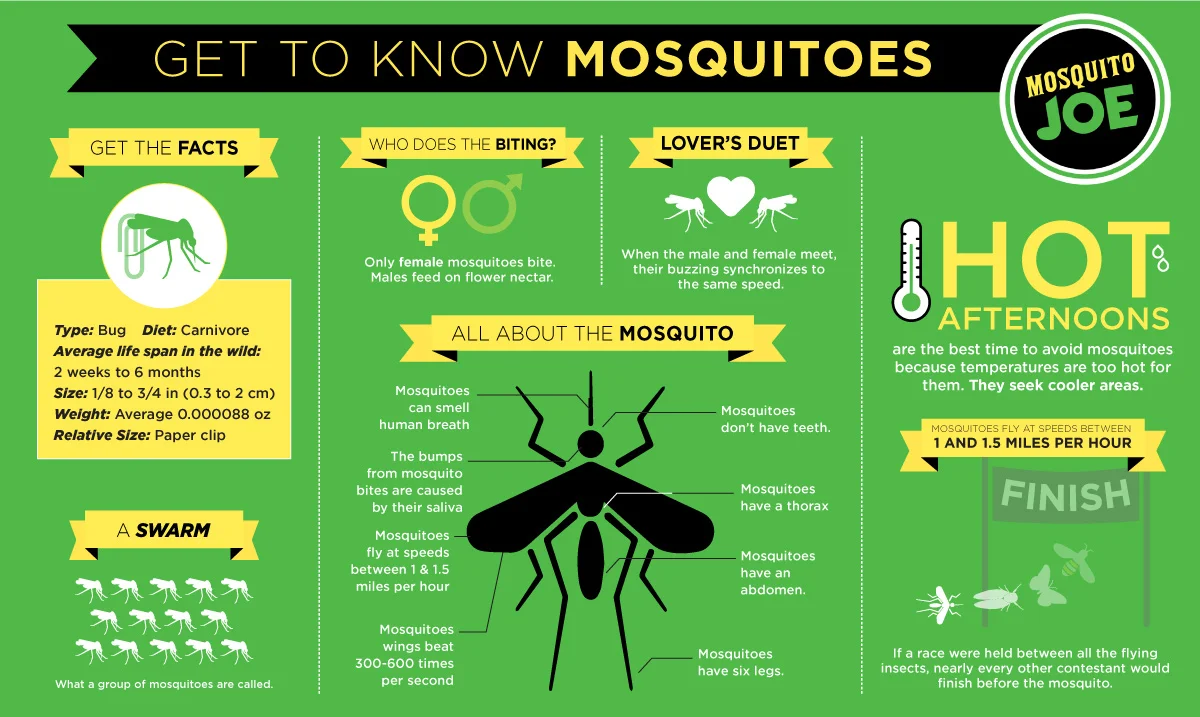 GET TO KNOW MOSQUITOES

MOSQUITO JOE

GET THE FACTS

Type: Bug Diet: Carnivore
Average life span in the wild: 2 weeks to 6 months
Size: 1/8 to 3/4 in (0.3 to 2 cm)
Weight: Average 0.000088 oz
Relative Size: Paper clip

A SWARM

What a group of mosquitoes are called.

WHO DOES THE BITING?

Only female mosquitoes bite. Males feed on flower nectar.

LOVER'S DUET

When the male and female meet, their buzzing synchronizes to the same speed.

ALL ABOUT THE MOSQUITO

Mosquitoes can smell human breath

The bumps from mosquito bites are caused by their saliva

Mosquitoes fly at speeds between 1 & 1.5 miles per hour

Mosquitoes wings beat 300-600 times per second

Mosquitoes don't have teeth.

Mosquitoes have a thorax

Mosquitoes have an abdomen.

Mosquitoes have six legs.

HOT AFTERNOONS

are the best time to avoid mosquitoes because temperatures are too hot for them. They seek cooler areas.

MOSQUITOES FLY AT SPEEDS BETWEEN
1 AND 1.5 MILES PER HOUR

FINISH

If a race were held between all the flying insects, nearly every other contestant would finish before the mosquito.