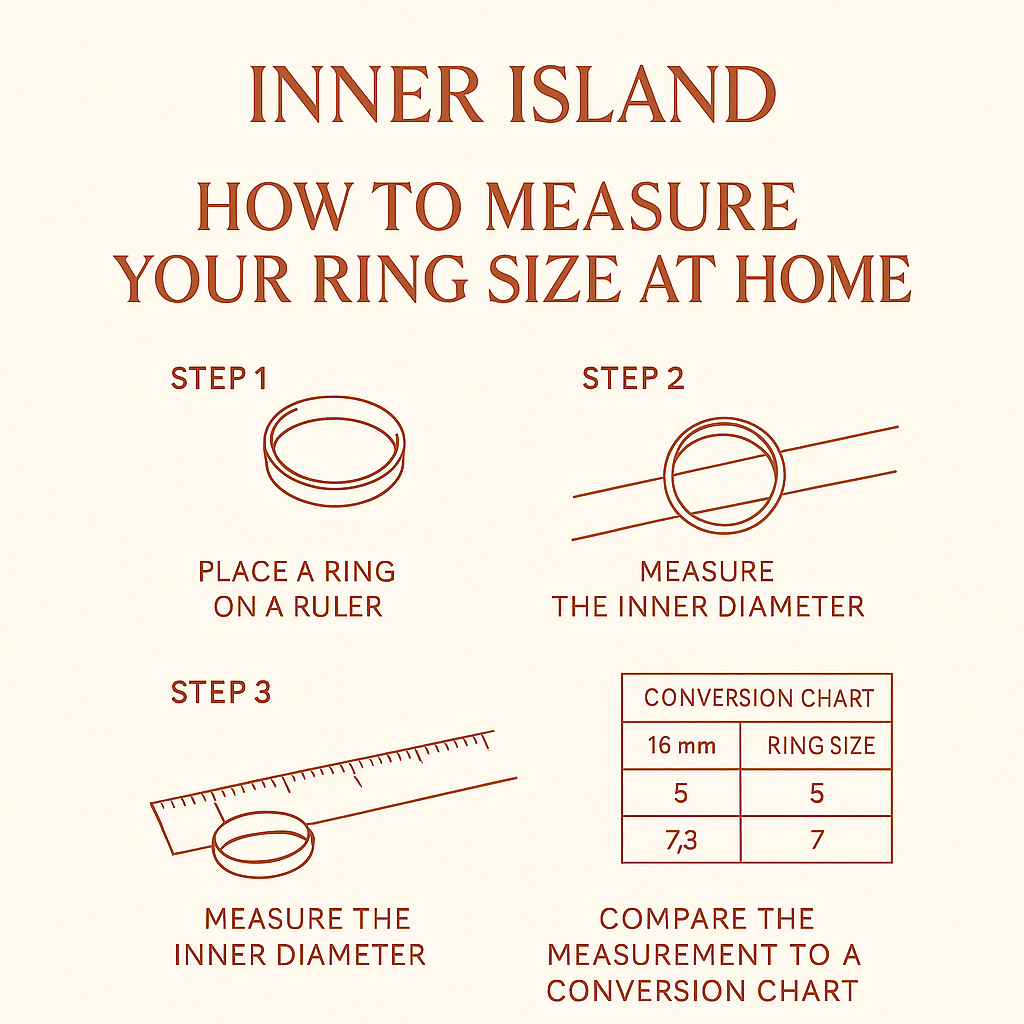 INNER ISLAND

HOW TO MEASURE YOUR RING SIZE AT HOME

STEP 1

PLACE A RING ON A RULER

STEP 2

MEASURE THE INNER DIAMETER

STEP 3

MEASURE THE INNER DIAMETER

| CONVERSION CHART | |
|---|---|
| 16 mm | RING SIZE |
| 5 | 5 |
| 7,3 | 7 |

COMPARE THE MEASUREMENT TO A CONVERSION CHART