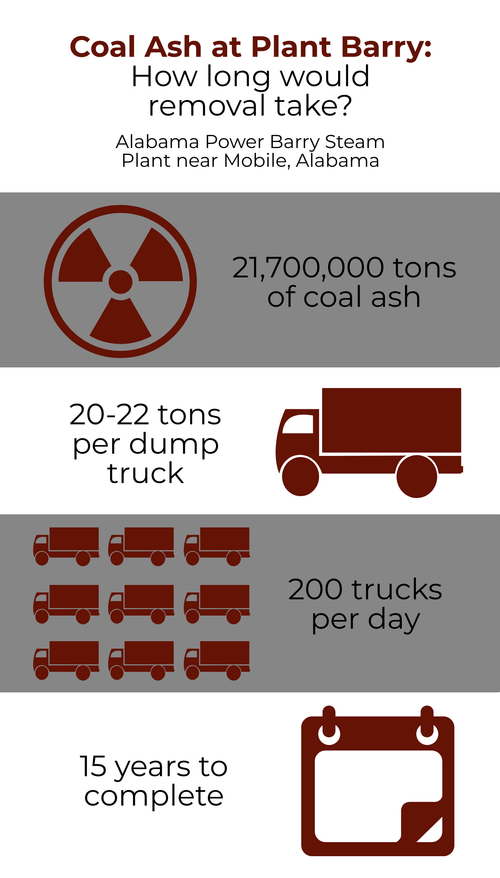 Coal Ash at Plant Barry:
How long would removal take?

Alabama Power Barry Steam Plant near Mobile, Alabama

21,700,000 tons of coal ash

20-22 tons per dump truck

200 trucks per day

15 years to complete