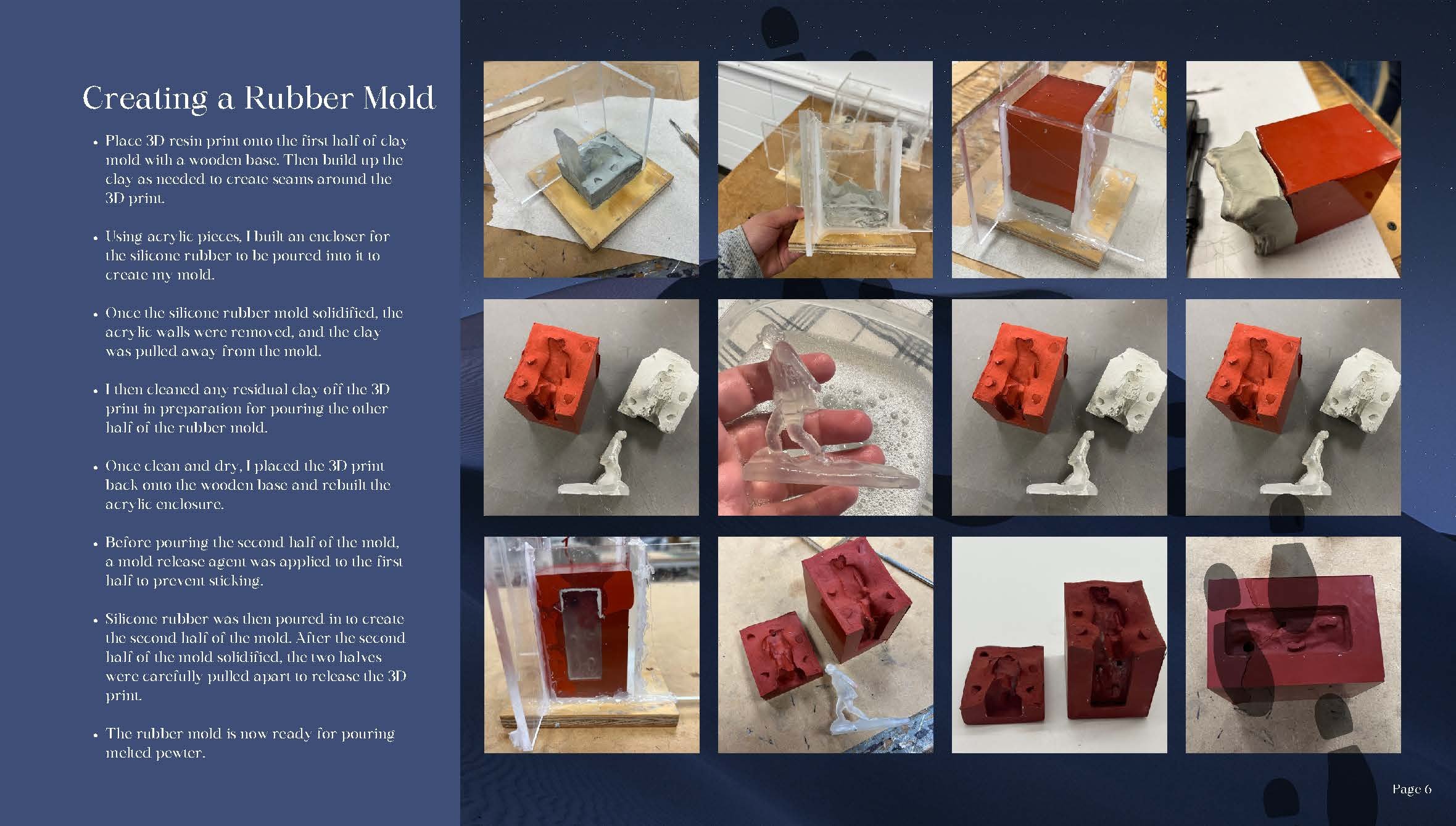 Creating a Rubber Mold

• Place 3D resin print onto the first half of clay mold with a wooden base. Then build up the clay as needed to create seams around the 3D print.

• Using acrylic pieces, I built an encloser for the silicone rubber to be poured into it to create my mold.

• Once the silicone rubber mold solidified, the acrylic walls were removed, and the clay was pulled away from the mold.

• I then cleaned any residual clay off the 3D print in preparation for pouring the other half of the rubber mold.

• Once clean and dry, I placed the 3D print back onto the wooden base and rebuilt the acrylic enclosure.

• Before pouring the second half of the mold, a mold release agent was applied to the first half to prevent sticking.

• Silicone rubber was then poured in to create the second half of the mold. After the second half of the mold solidified, the two halves were carefully pulled apart to release the 3D print.

• The rubber mold is now ready for pouring melted pewter.

Page 6