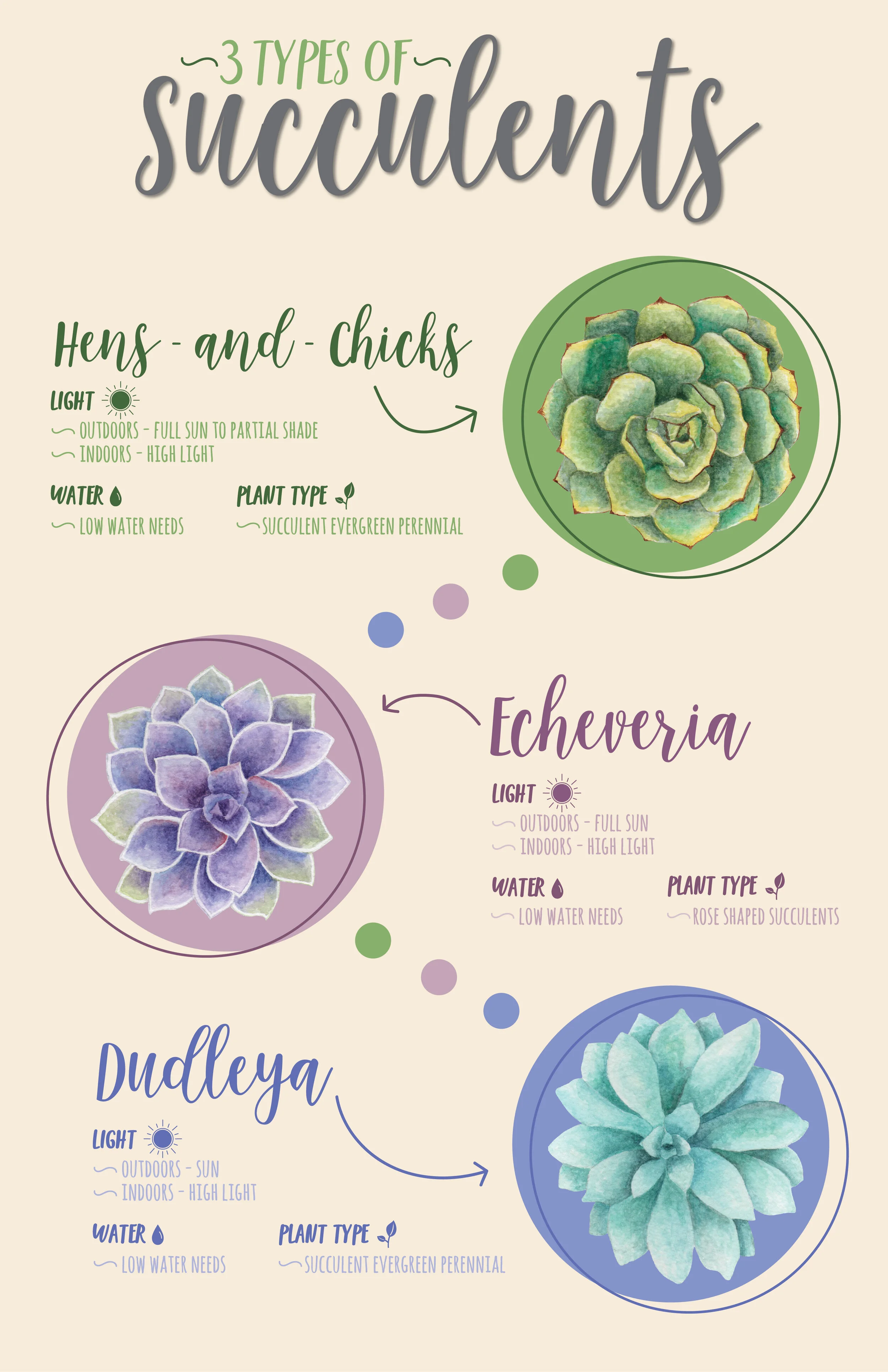 3 TYPES OF
Succulents

Hens - and - Chicks

LIGHT
OUTDOORS - FULL SUN TO PARTIAL SHADE
INDOORS - HIGH LIGHT

WATER
LOW WATER NEEDS

PLANT TYPE
SUCCULENT EVERGREEN PERENNIAL

Echeveria

LIGHT
OUTDOORS - FULL SUN
INDOORS - HIGH LIGHT

WATER
LOW WATER NEEDS

PLANT TYPE
ROSE SHAPED SUCCULENTS

Dudleya

LIGHT
OUTDOORS - SUN
INDOORS - HIGH LIGHT

WATER
LOW WATER NEEDS

PLANT TYPE
SUCCULENT EVERGREEN PERENNIAL